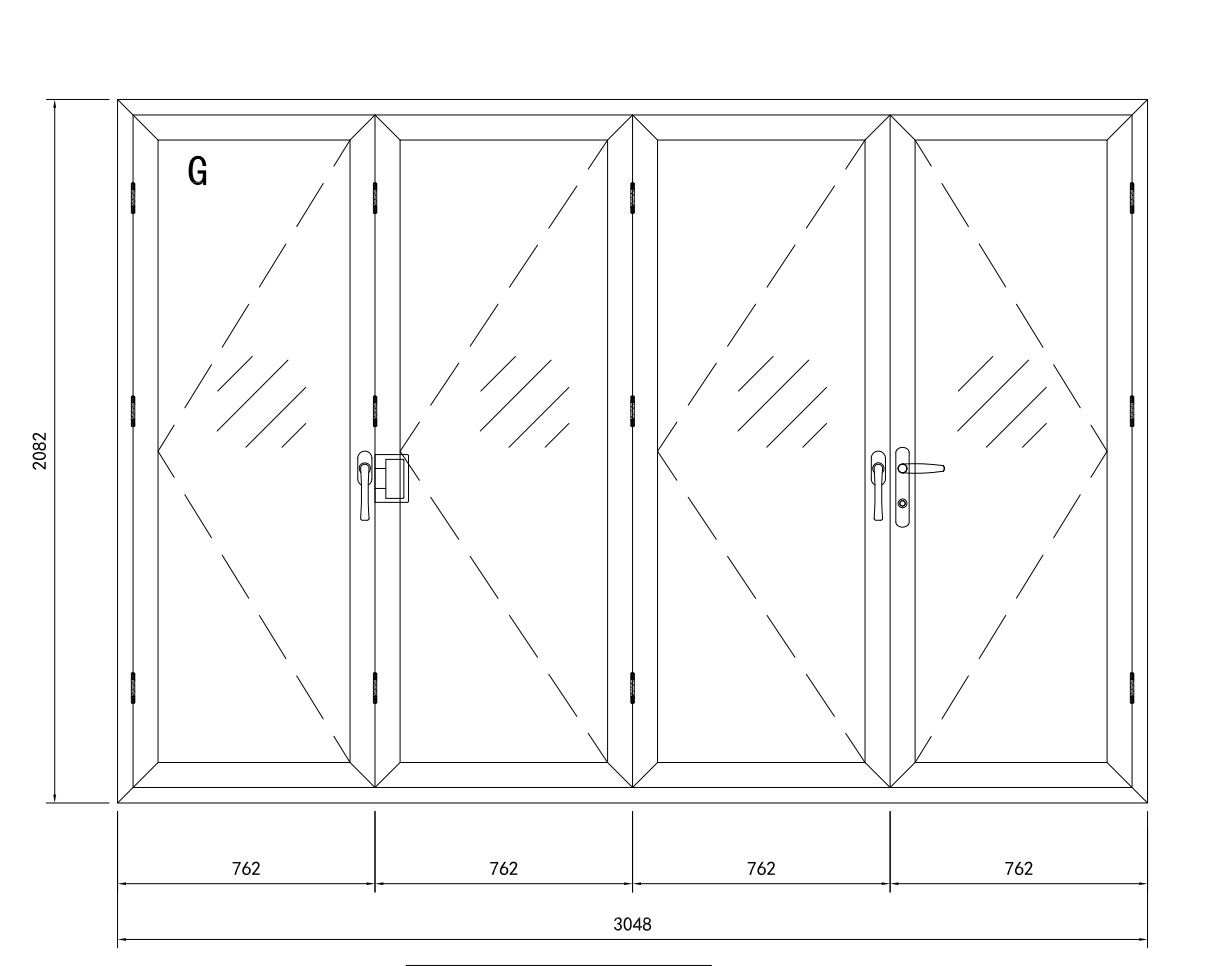 G

2082

762

762

762

762

3048