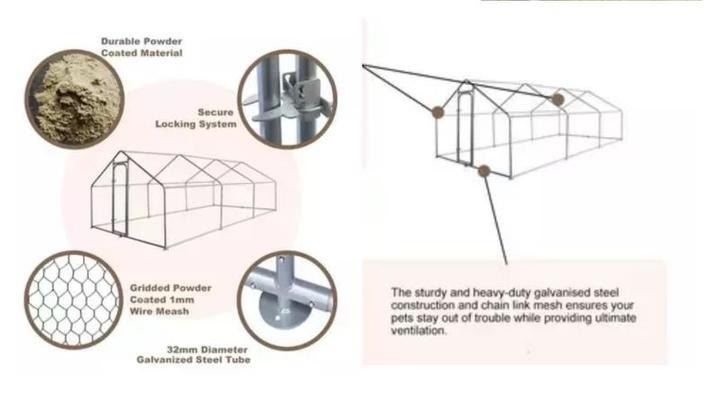 Durable Powder Coated Material

Secure Locking System

Gridded Powder Coated 1mm Wire Meash

32mm Diameter Galvanized Steel Tube

The sturdy and heavy-duty galvanised steel construction and chain link mesh ensures your pets stay out of trouble while providing ultimate ventilation.