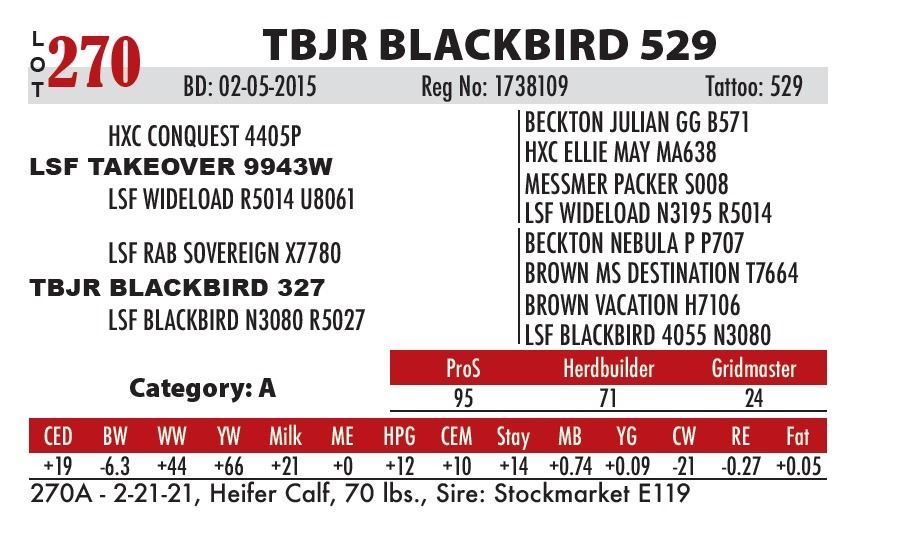 LOT 270

TBJR BLACKBIRD 529

BD: 02-05-2015 Reg No: 1738109 Tattoo: 529

HXC CONQUEST 4405P
LSF TAKEOVER 9943W
LSF WIDELOAD R5014 U8061

LSF RAB SOVEREIGN X7780
TBJR BLACKBIRD 327
LSF BLACKBIRD N3080 R5027

BECKTON JULIAN GG B571
HXC ELLIE MAY MA638
MESSMER PACKER S008
LSF WIDELOAD N3195 R5014
BECKTON NEBULA P P707
BROWN MS DESTINATION T7664
BROWN VACATION H7106
LSF BLACKBIRD 4055 N3080

Category: A

| ProS | Herdbuilder | Gridmaster |
|---|---|---|
| 95 | 71 | 24 |

| CED | BW | WW | YW | Milk | ME | HPG | CEM | Stay | MB | YG | CW | RE | Fat |
|---|---|---|---|---|---|---|---|---|---|---|---|---|---|
| +19 | -6.3 | +44 | +66 | +21 | +0 | +12 | +10 | +14 | +0.74 | +0.09 | -21 | -0.27 | +0.05 |

270A - 2-21-21, Heifer Calf, 70 lbs., Sire: Stockmarket E119