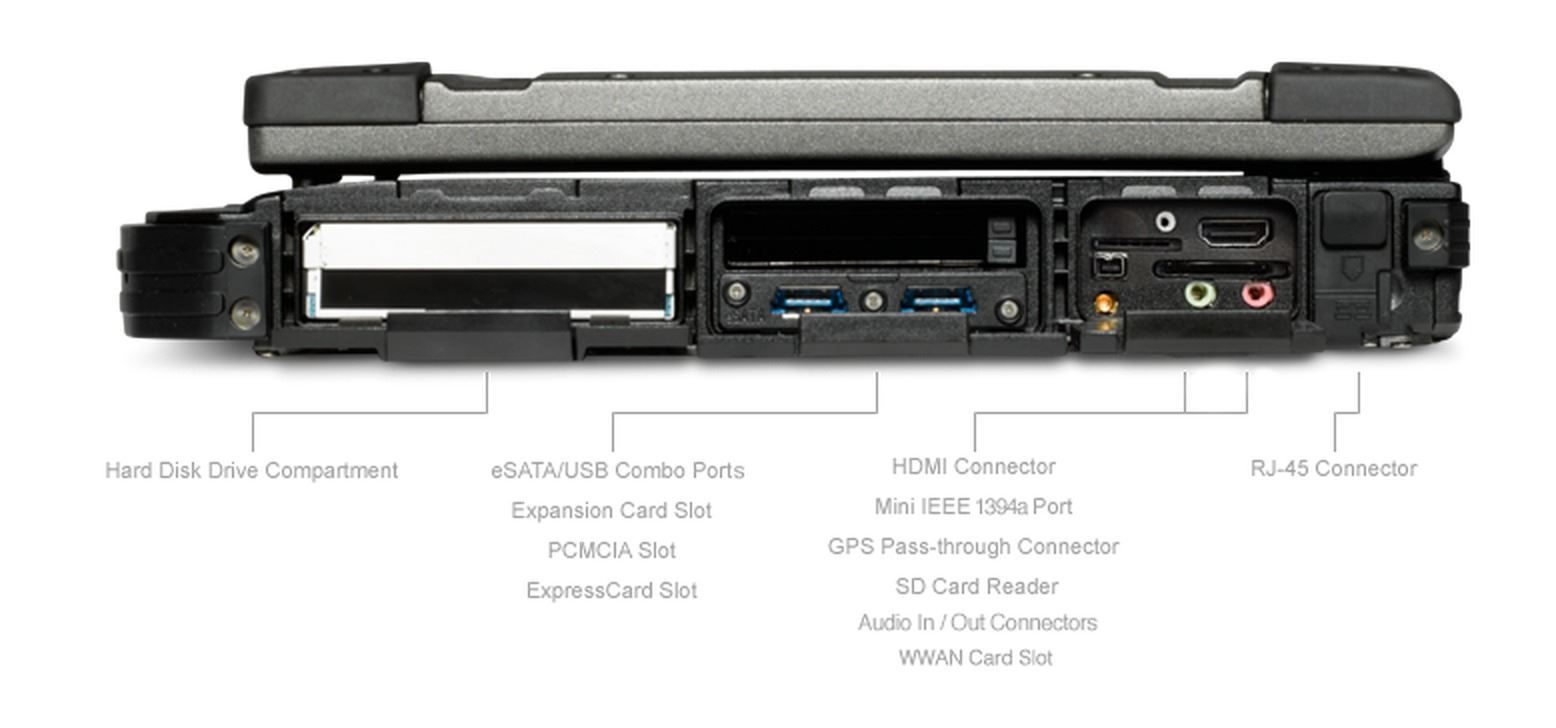 eSATA

Hard Disk Drive Compartment

eSATA/USB Combo Ports
Expansion Card Slot
PCMCIA Slot
ExpressCard Slot

HDMI Connector
Mini IEEE 1394a Port
GPS Pass-through Connector
SD Card Reader
Audio In / Out Connectors
WWAN Card Slot

RJ-45 Connector