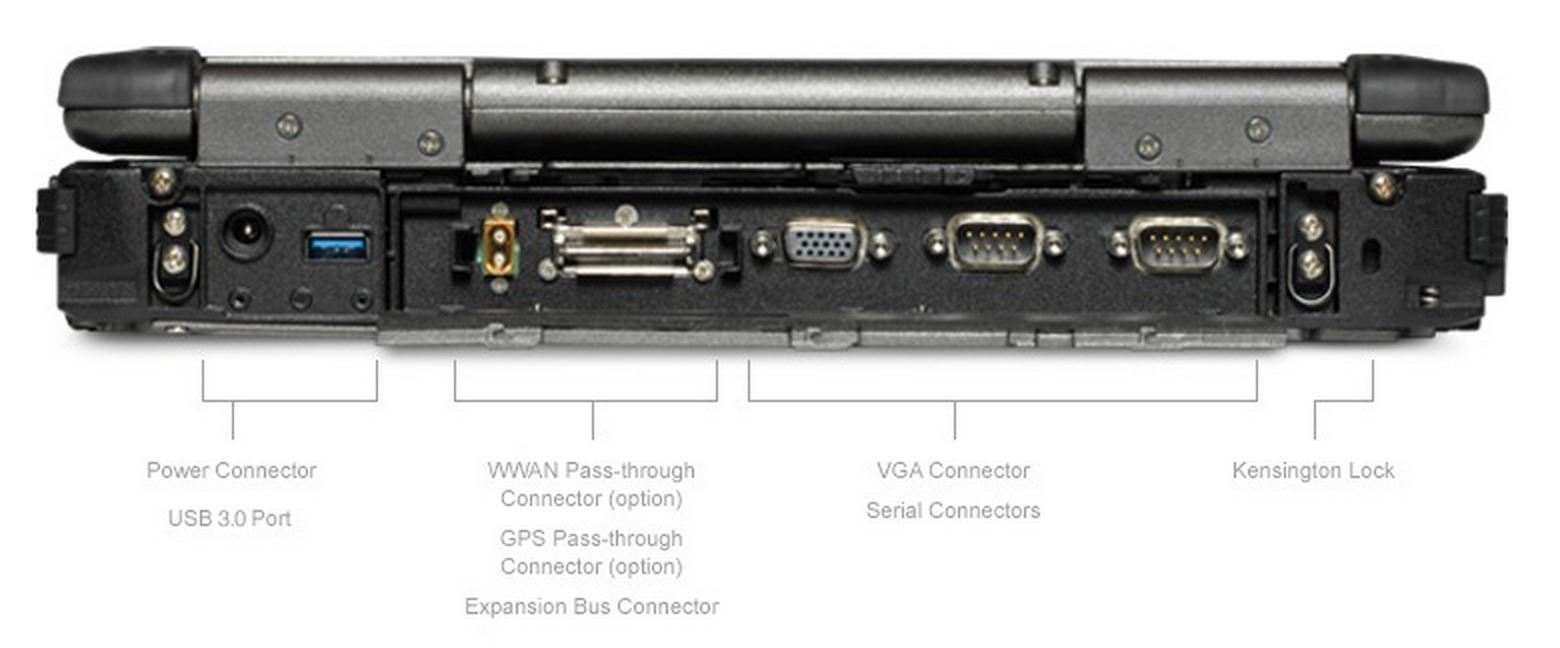 Power Connector

USB 3.0 Port

WWAN Pass-through Connector (option)

GPS Pass-through Connector (option)

Expansion Bus Connector

VGA Connector

Serial Connectors

Kensington Lock