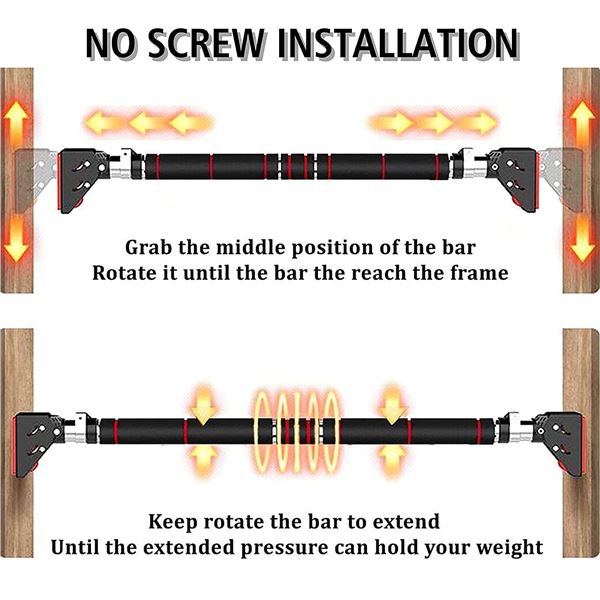 NO SCREW INSTALLATION

Grab the middle position of the bar
Rotate it until the bar the reach the frame

Keep rotate the bar to extend
Until the extended pressure can hold your weight