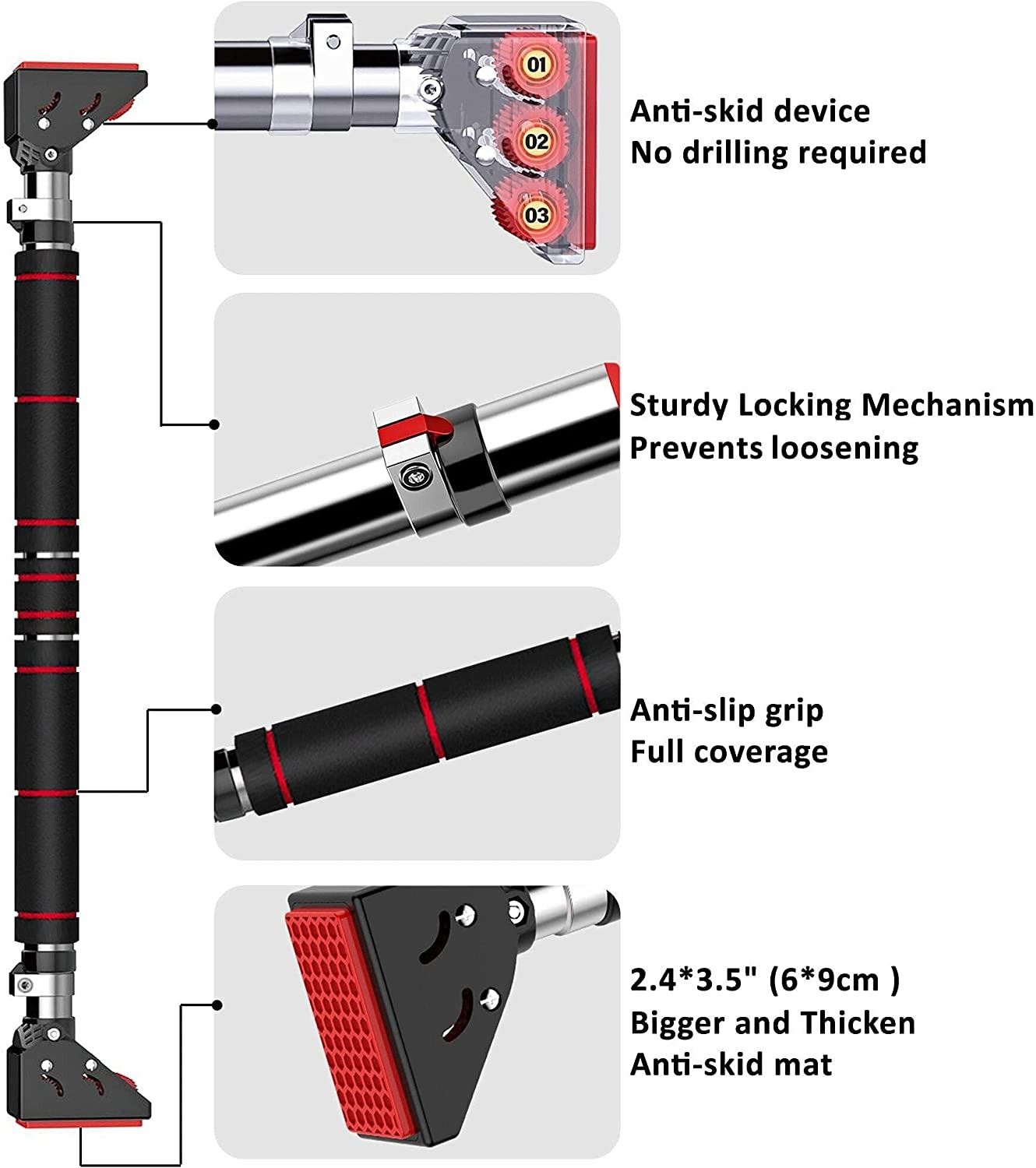 01
02
03

Anti-skid device
No drilling required

Sturdy Locking Mechanism
Prevents loosening

Anti-slip grip
Full coverage

2.4*3.5" (6*9cm )
Bigger and Thicken
Anti-skid mat