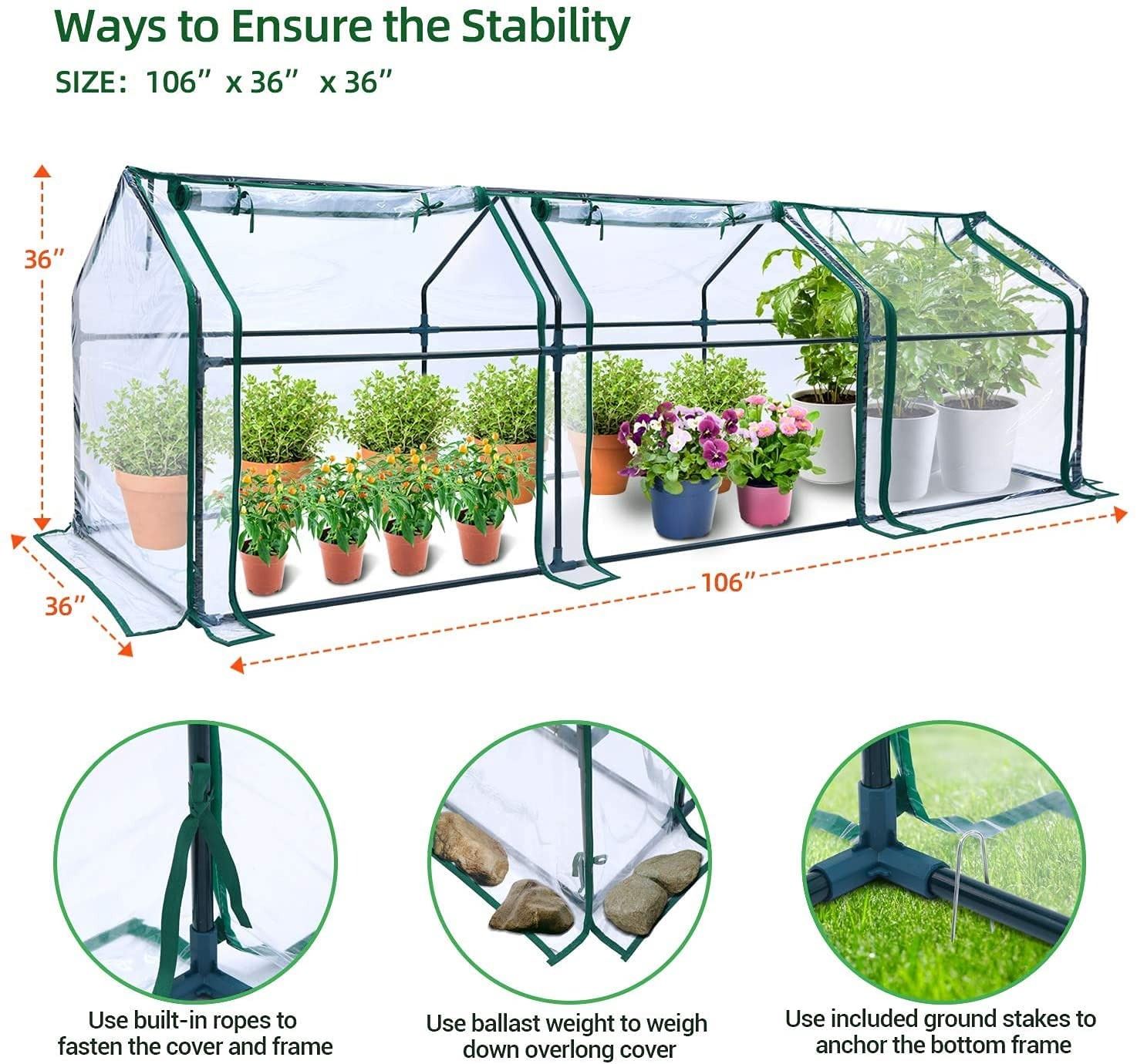 Ways to Ensure the Stability

SIZE: 106" x 36" x 36"

36"

36"

106"

Use built-in ropes to fasten the cover and frame

Use ballast weight to weigh down overlong cover

Use included ground stakes to anchor the bottom frame