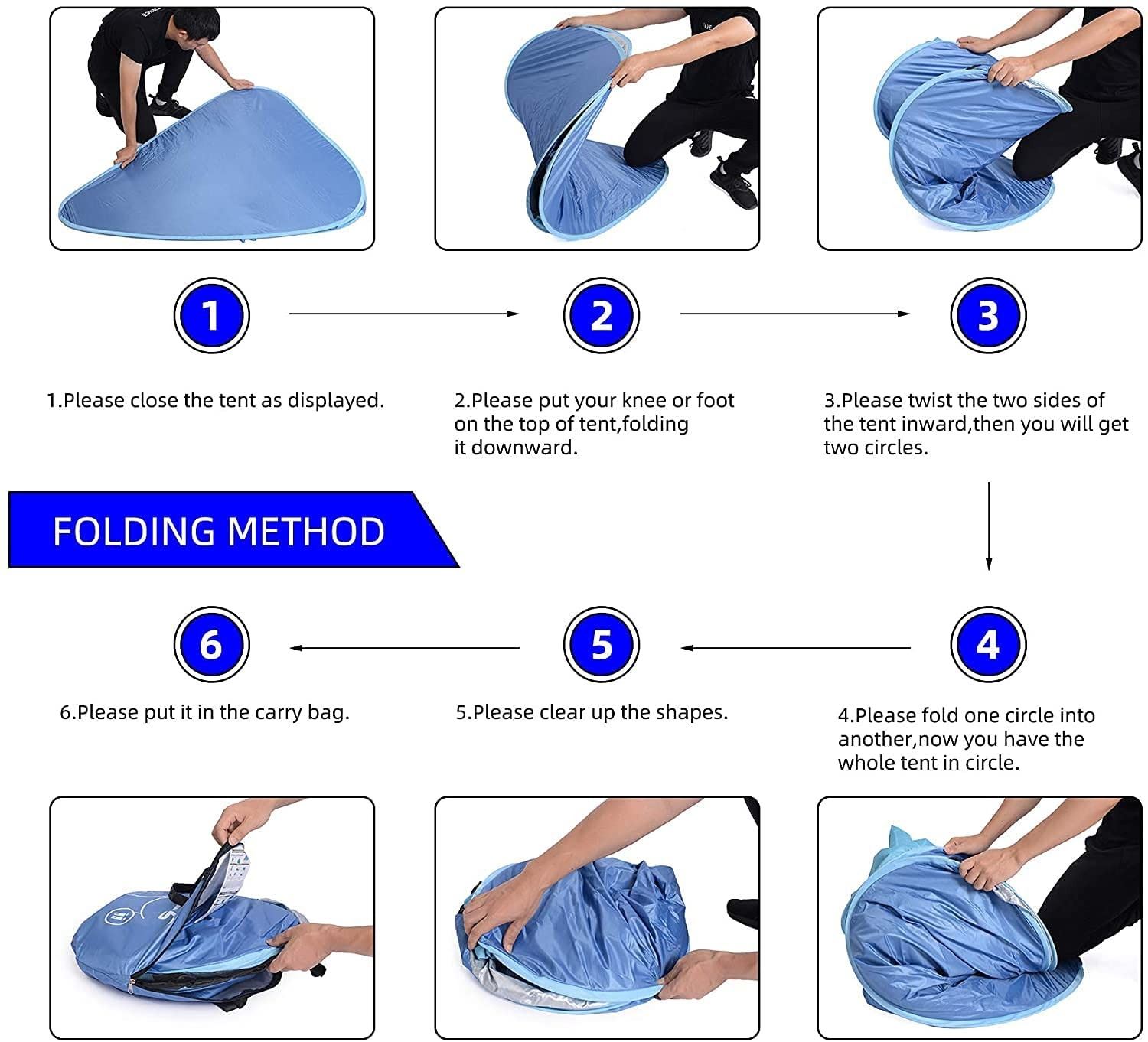 1

2

3

1.Please close the tent as displayed.

2.Please put your knee or foot on the top of tent,folding it downward.

3.Please twist the two sides of the tent inward,then you will get two circles.

FOLDING METHOD

6

5

4

6.Please put it in the carry bag.

5.Please clear up the shapes.

4.Please fold one circle into another,now you have the whole tent in circle.