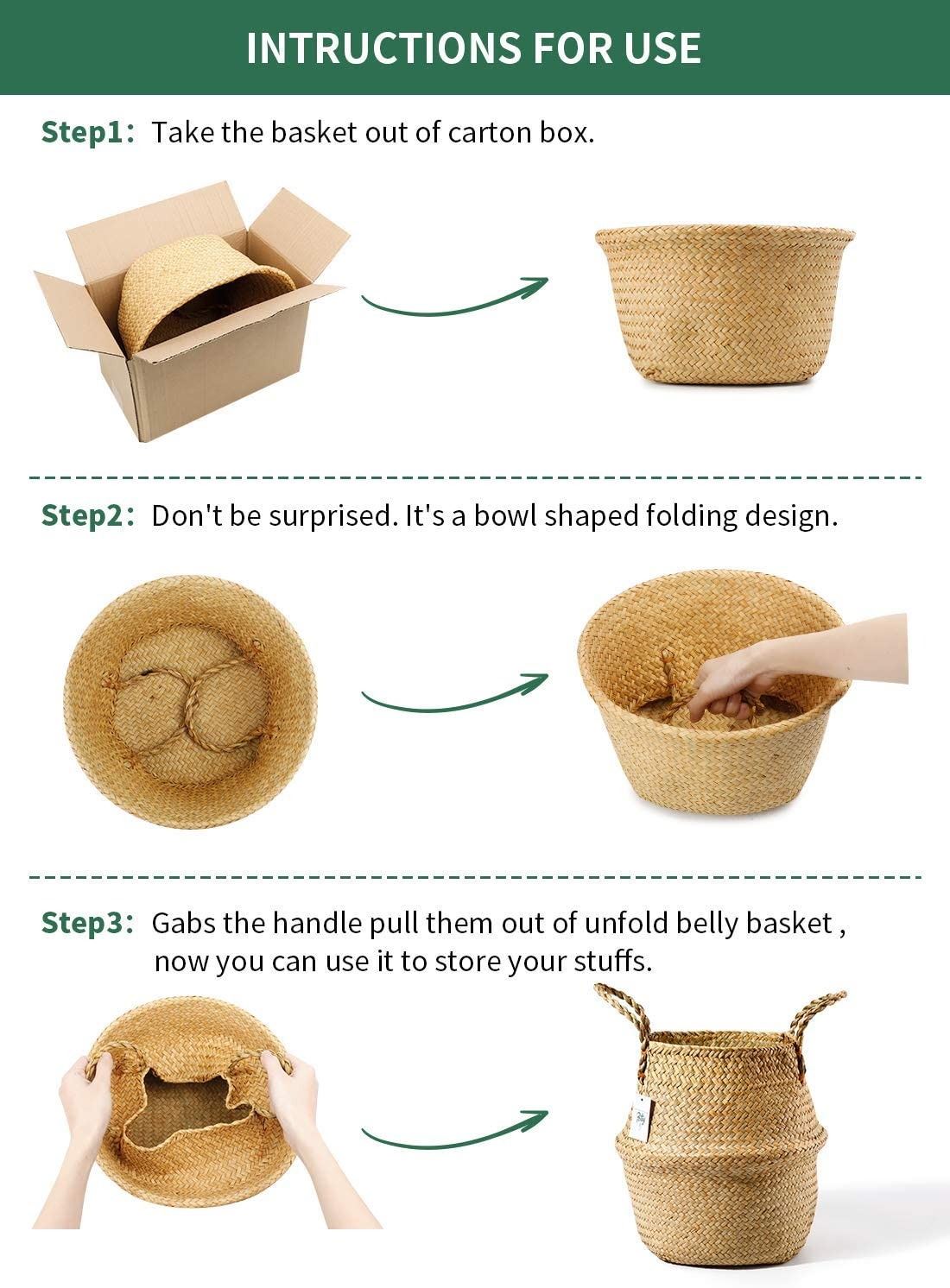 INTRUCTIONS FOR USE

Step1: Take the basket out of carton box.

Step2: Don't be surprised. It's a bowl shaped folding design.

Step3: Gabs the handle pull them out of unfold belly basket , now you can use it to store your stuffs.