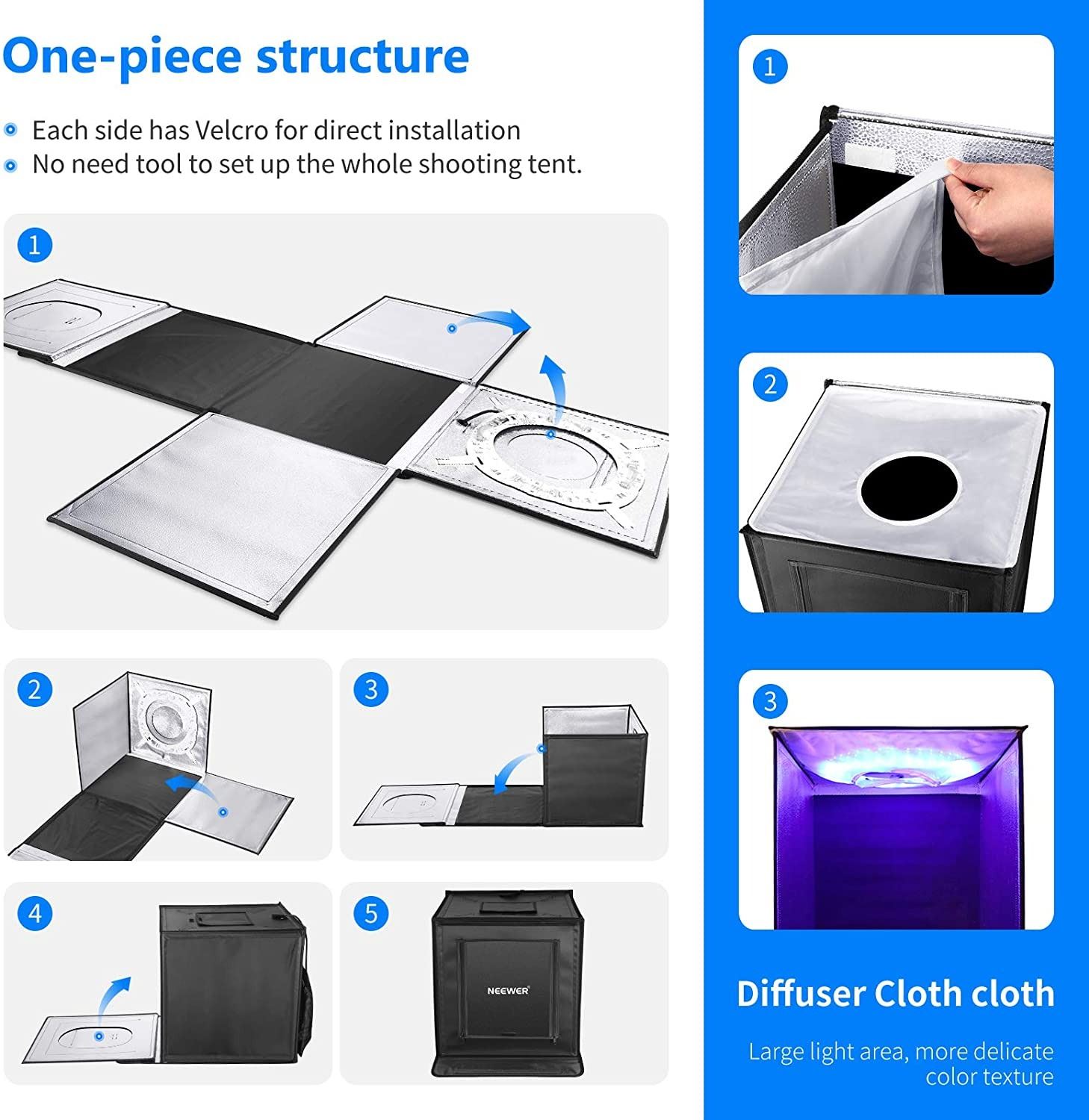 One-piece structure

Each side has Velcro for direct installation

No need tool to set up the whole shooting tent.

1

2

3

4

5

NEEWER

1

2

3

Diffuser Cloth cloth

Large light area, more delicate color texture