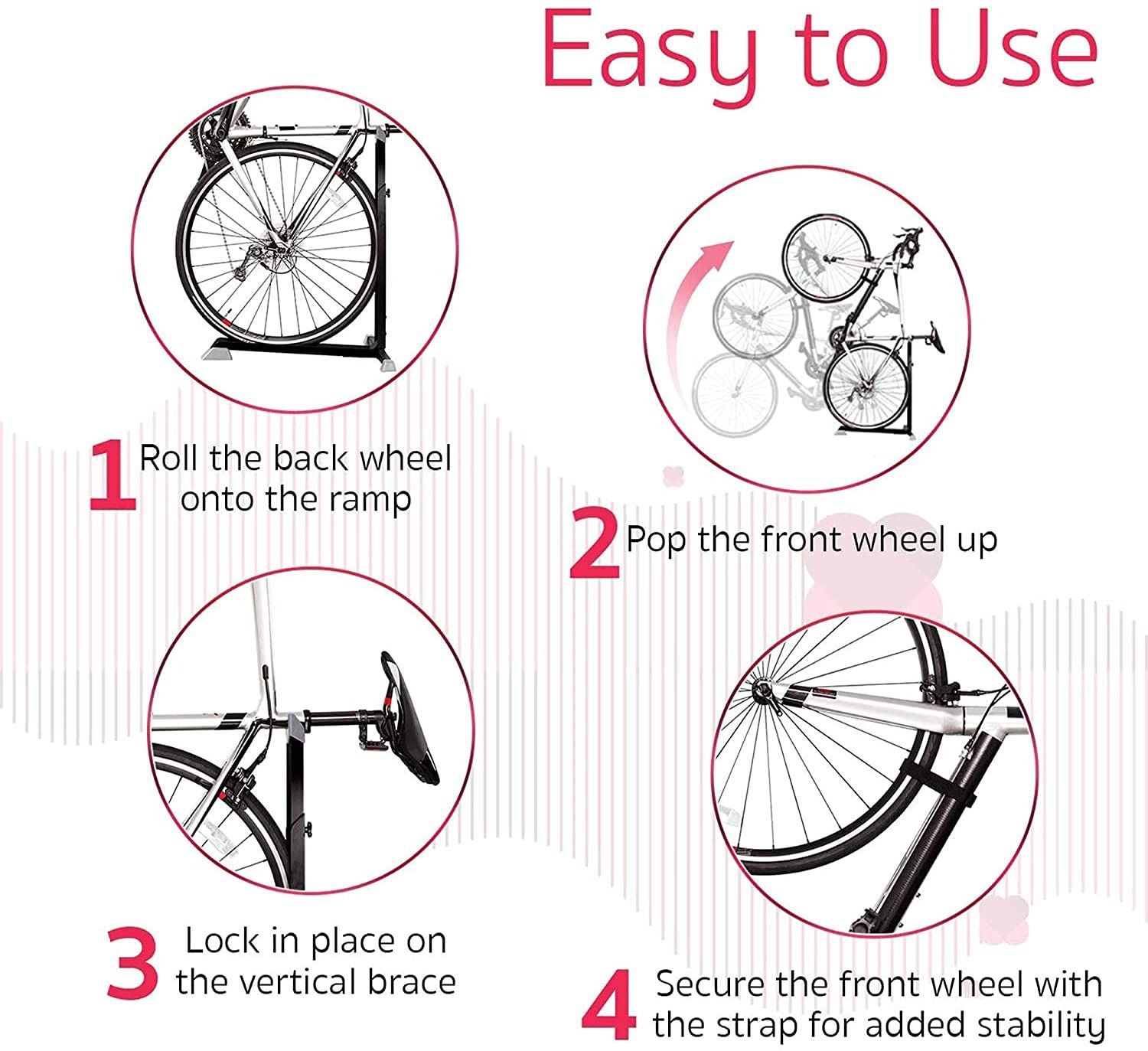 Easy to Use

1 Roll the back wheel onto the ramp

2 Pop the front wheel up

3 Lock in place on the vertical brace

4 Secure the front wheel with the strap for added stability