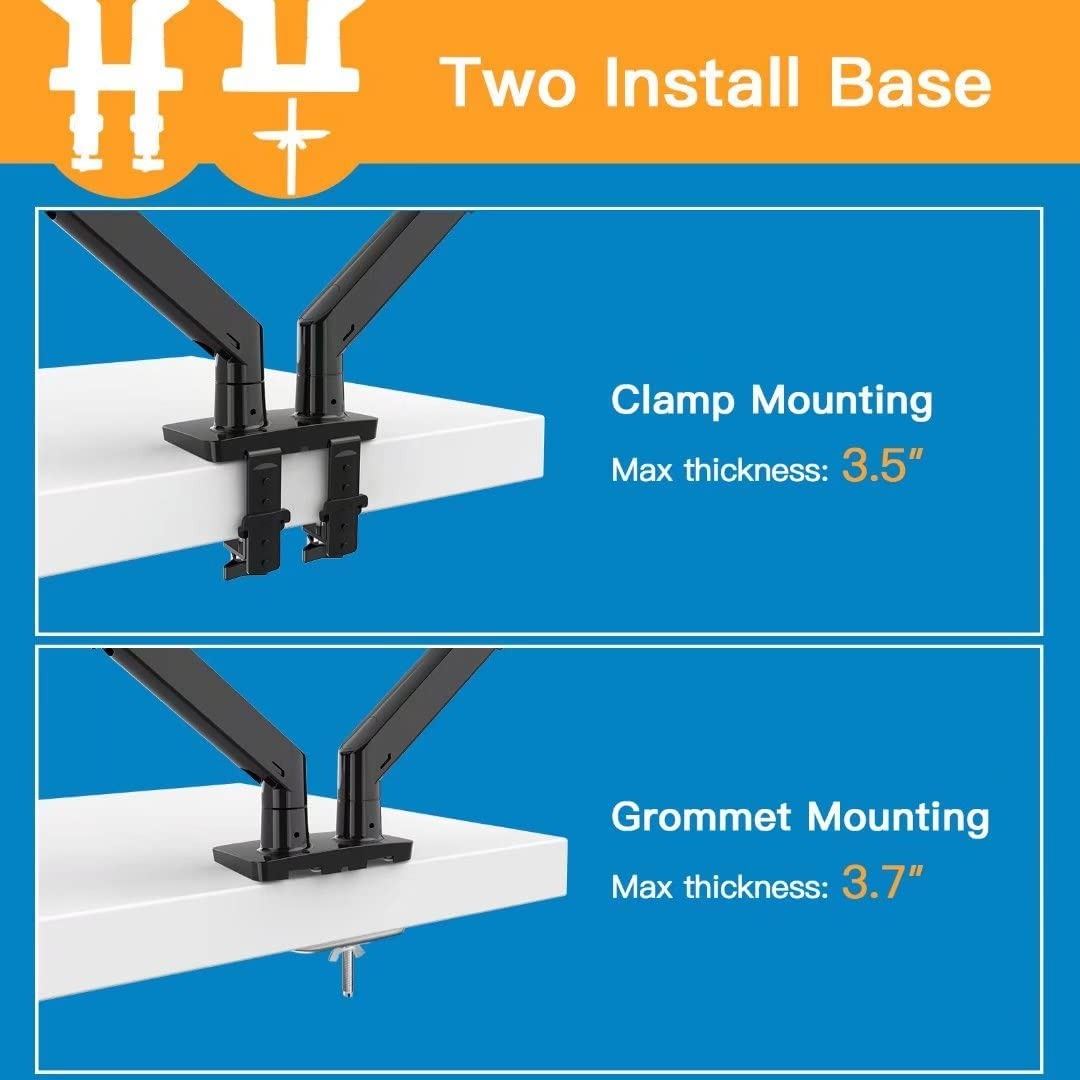 Two Install Base

Clamp Mounting
Max thickness: 3.5″

Grommet Mounting
Max thickness: 3.7″