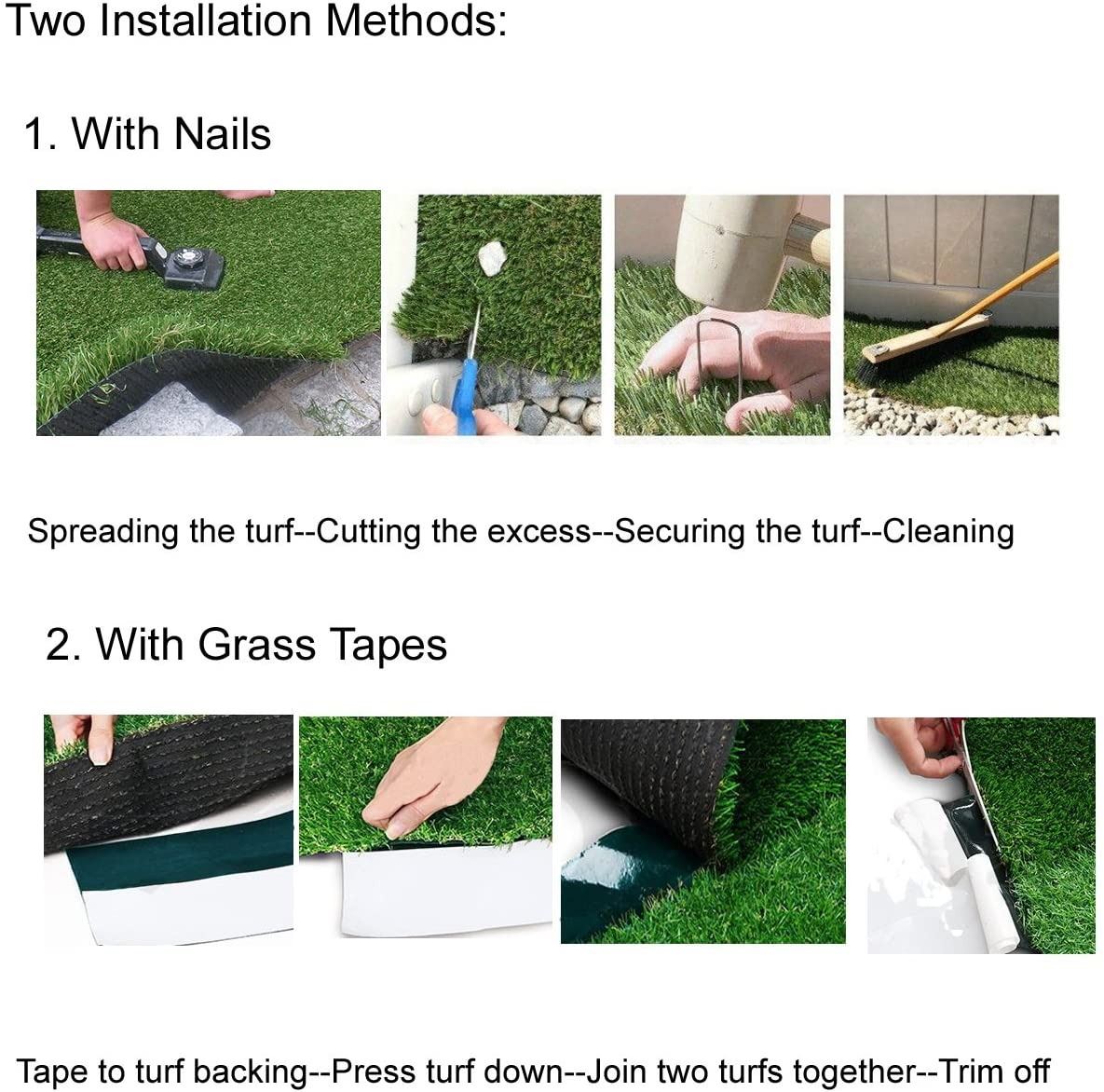 Two Installation Methods:

1. With Nails

Spreading the turf--Cutting the excess--Securing the turf--Cleaning

2. With Grass Tapes

Tape to turf backing--Press turf down--Join two turfs together--Trim off