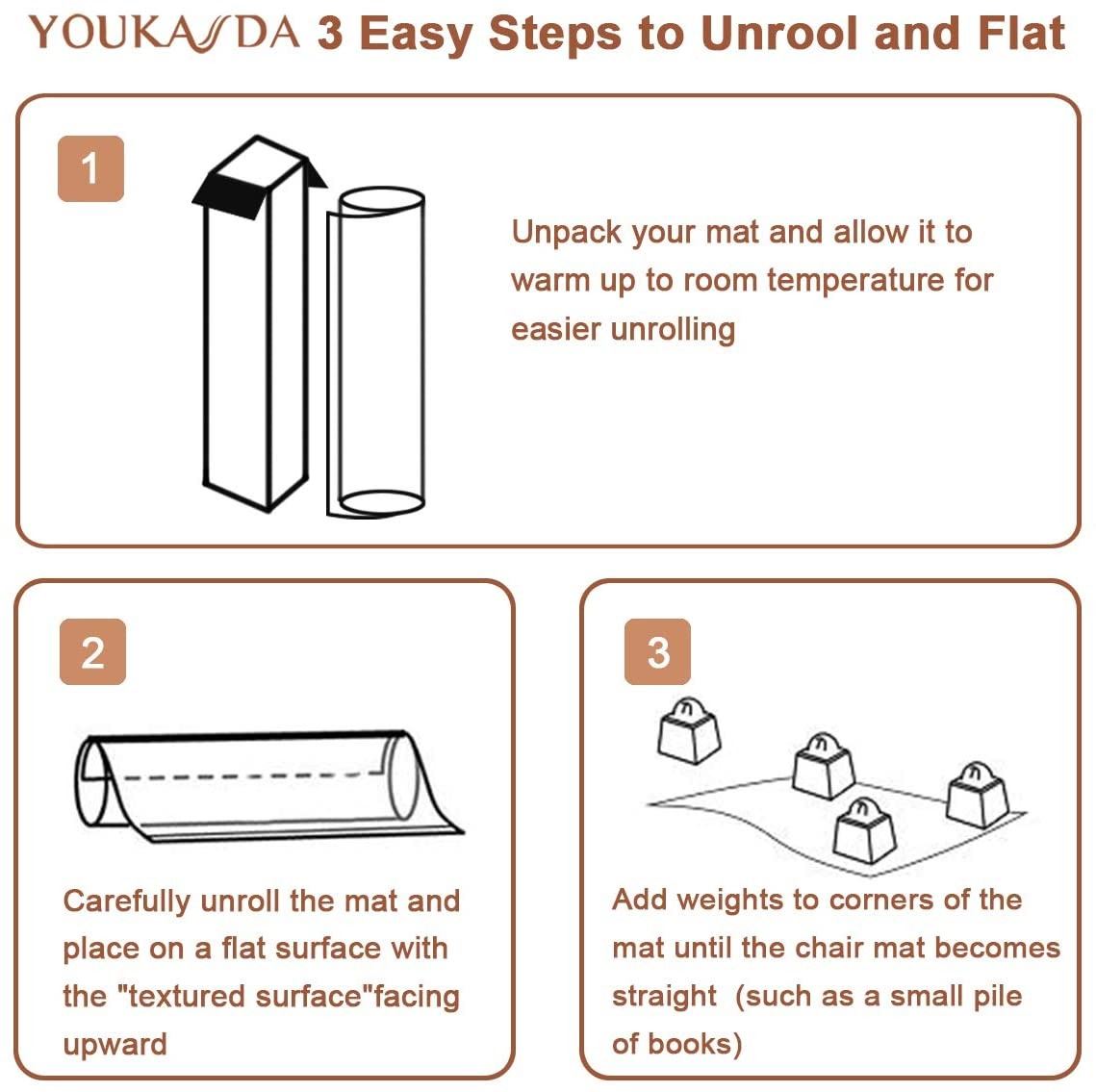 YOUKADA 3 Easy Steps to Unrool and Flat

1

Unpack your mat and allow it to warm up to room temperature for easier unrolling

2

Carefully unroll the mat and place on a flat surface with the "textured surface"facing upward

3

Add weights to corners of the mat until the chair mat becomes straight (such as a small pile of books)