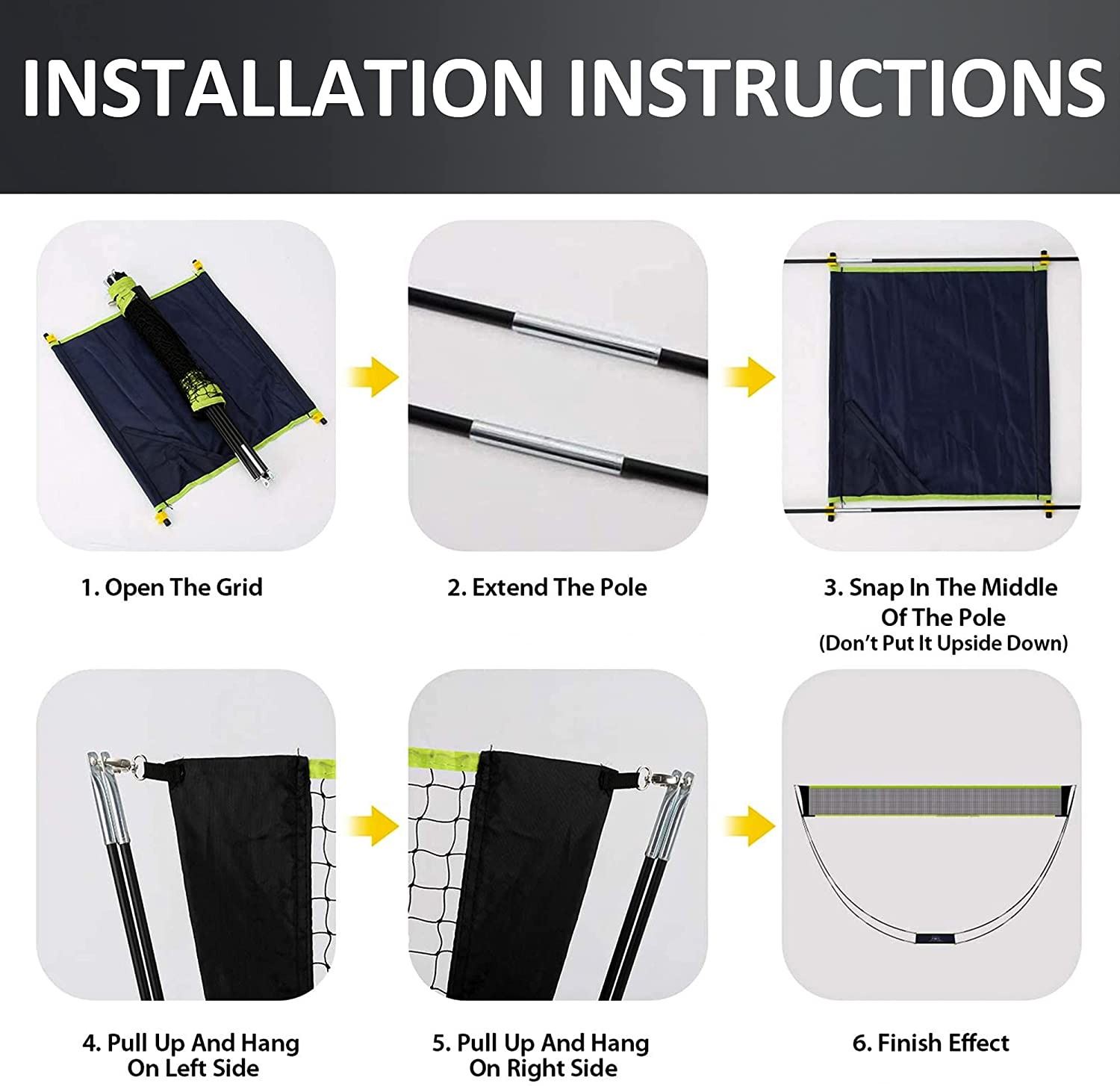 INSTALLATION INSTRUCTIONS

1. Open The Grid

2. Extend The Pole

3. Snap In The Middle Of The Pole (Don't Put It Upside Down)

4. Pull Up And Hang On Left Side

5. Pull Up And Hang On Right Side

6. Finish Effect