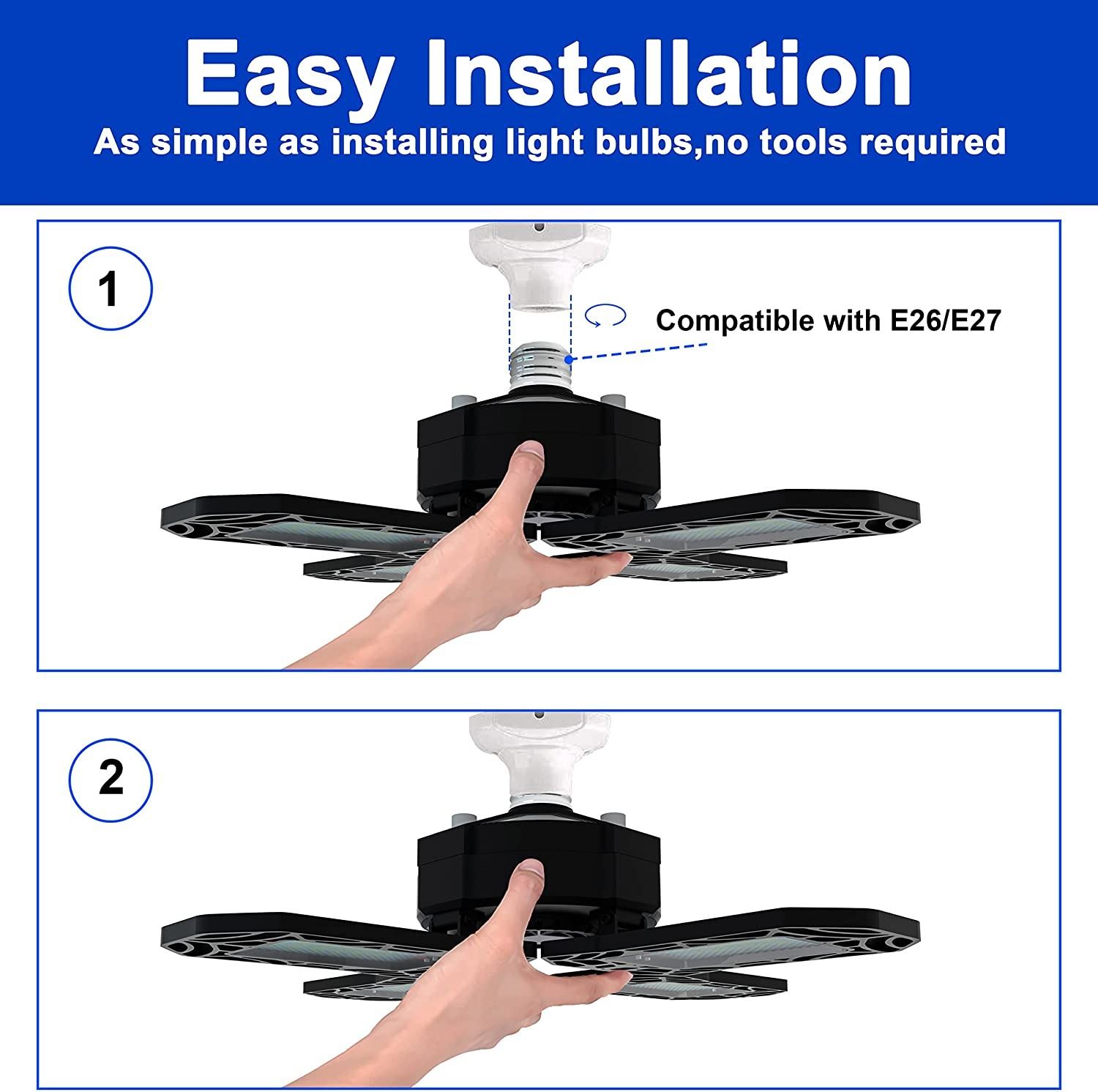 Easy Installation
As simple as installing light bulbs,no tools required

1

Compatible with E26/E27

2