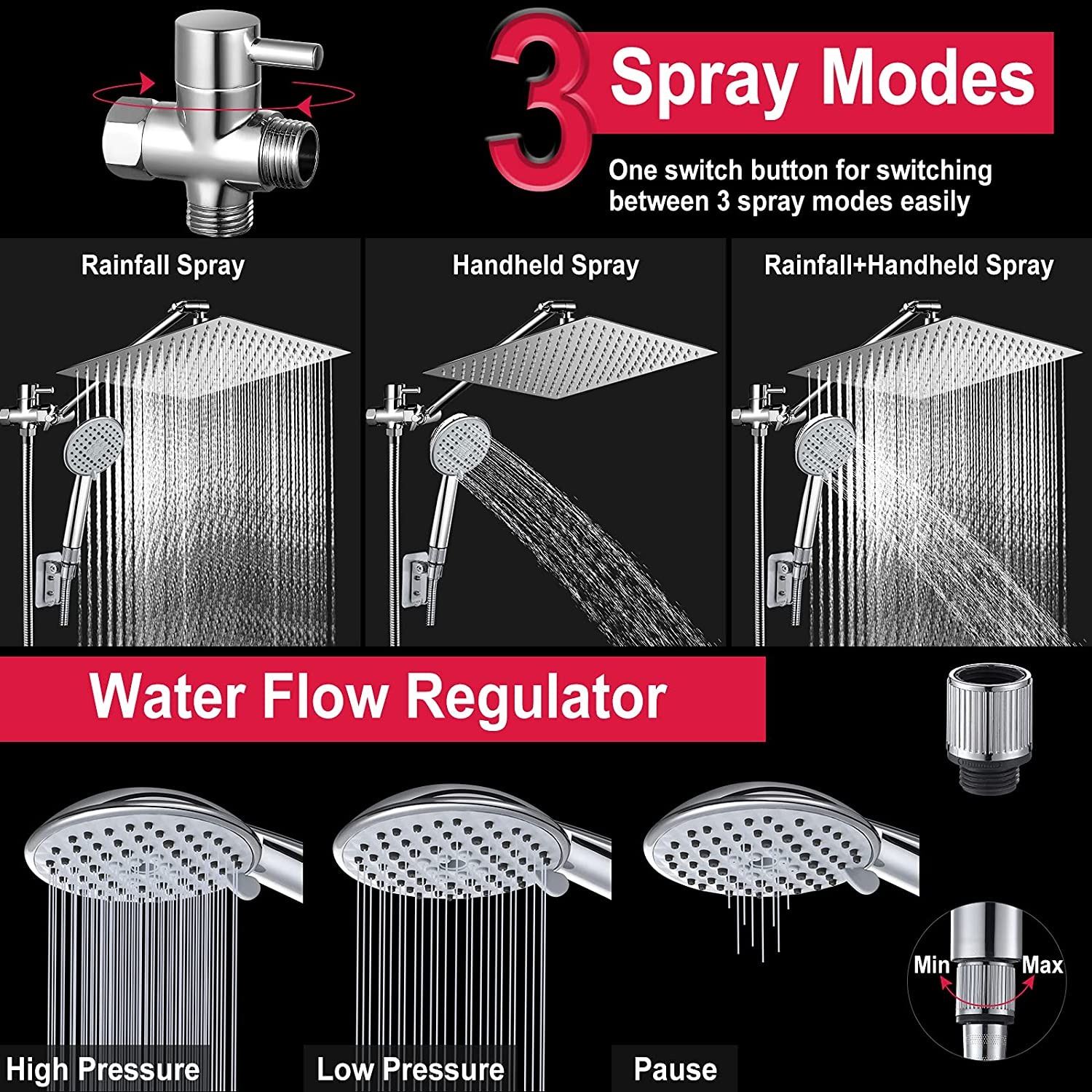 3 Spray Modes

One switch button for switching between 3 spray modes easily

Rainfall Spray

Handheld Spray

Rainfall+Handheld Spray

Water Flow Regulator

Min

Max

High Pressure

Low Pressure

Pause