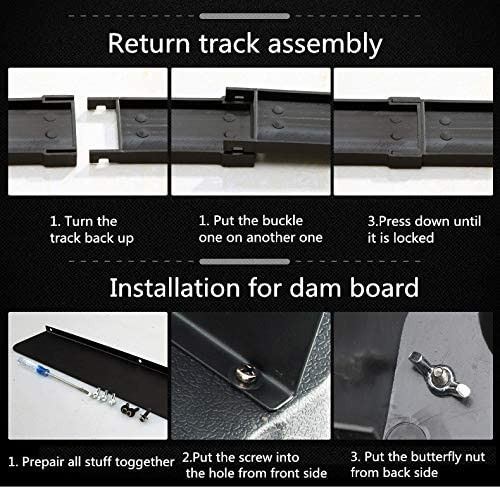 Return track assembly

1. Turn the track back up

1. Put the buckle one on another one

3.Press down until it is locked

Installation for dam board

1. Prepair all stuff toggether

2.Put the screw into the hole from front side

3. Put the butterfly nut from back side