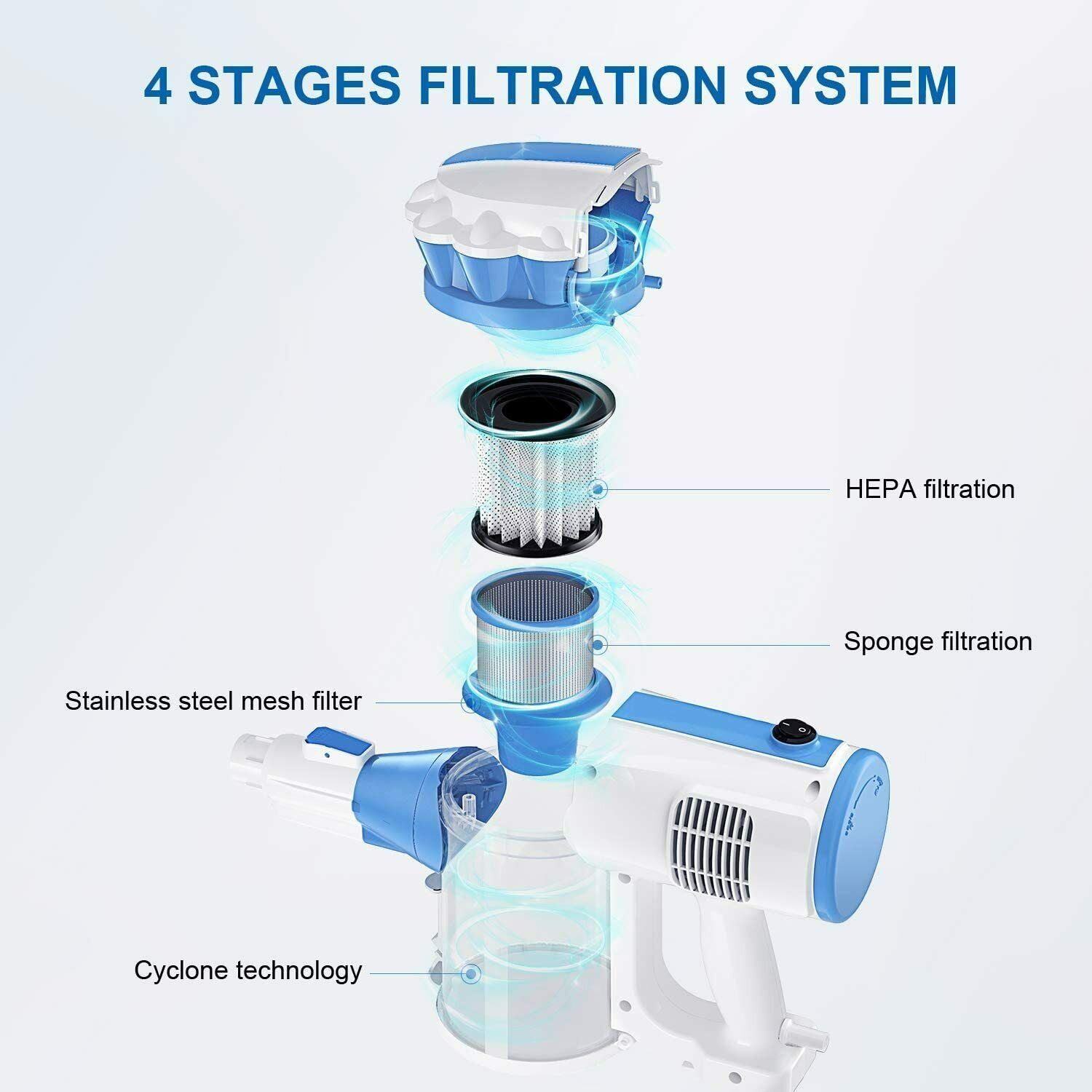 4 STAGES FILTRATION SYSTEM

HEPA filtration

Sponge filtration

Stainless steel mesh filter

Cyclone technology