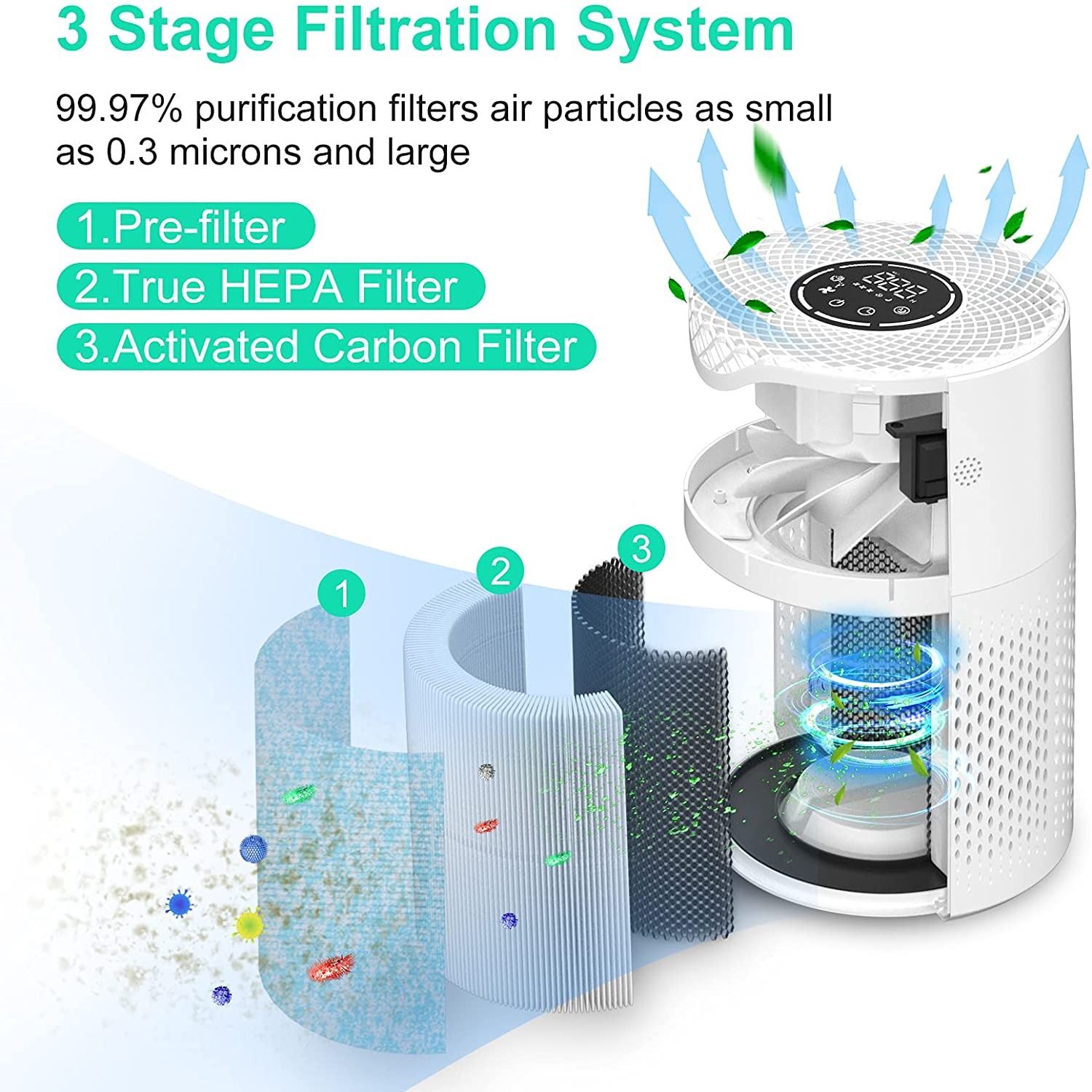 3 Stage Filtration System

99.97% purification filters air particles as small as 0.3 microns and large

1.Pre-filter
2.True HEPA Filter
3.Activated Carbon Filter

1
2
3