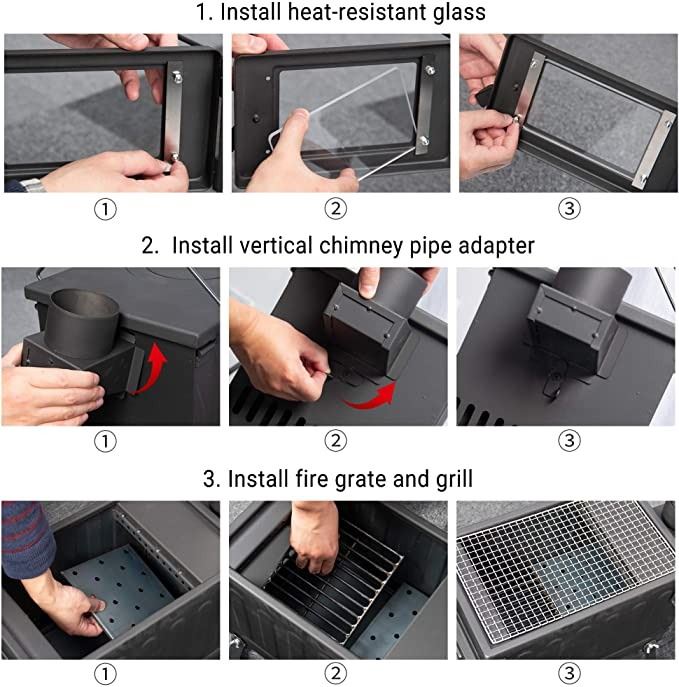 1. Install heat-resistant glass

①

②

③

2. Install vertical chimney pipe adapter

①

②

③

3. Install fire grate and grill

①

②

③