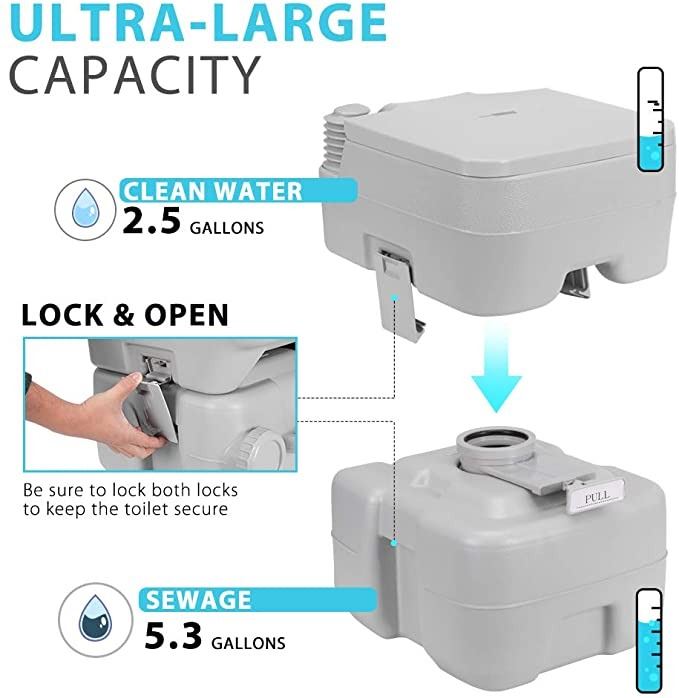 ULTRA-LARGE
CAPACITY

CLEAN WATER
2.5 GALLONS

LOCK & OPEN

Be sure to lock both locks to keep the toilet secure

PULL

SEWAGE
5.3 GALLONS