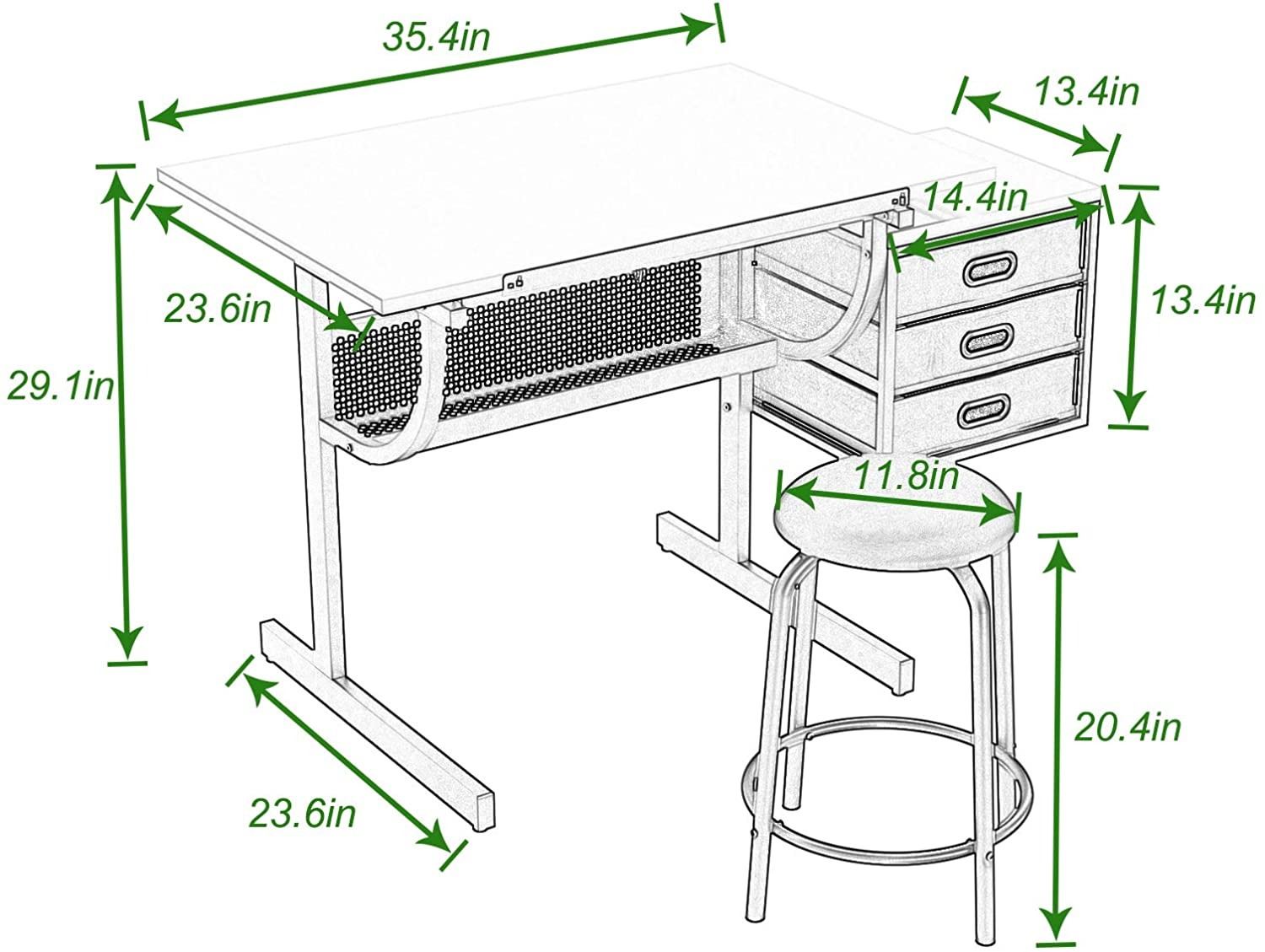 35.4in

13.4in

14.4in

23.6in

13.4in

29.1in

11.8in

20.4in

23.6in