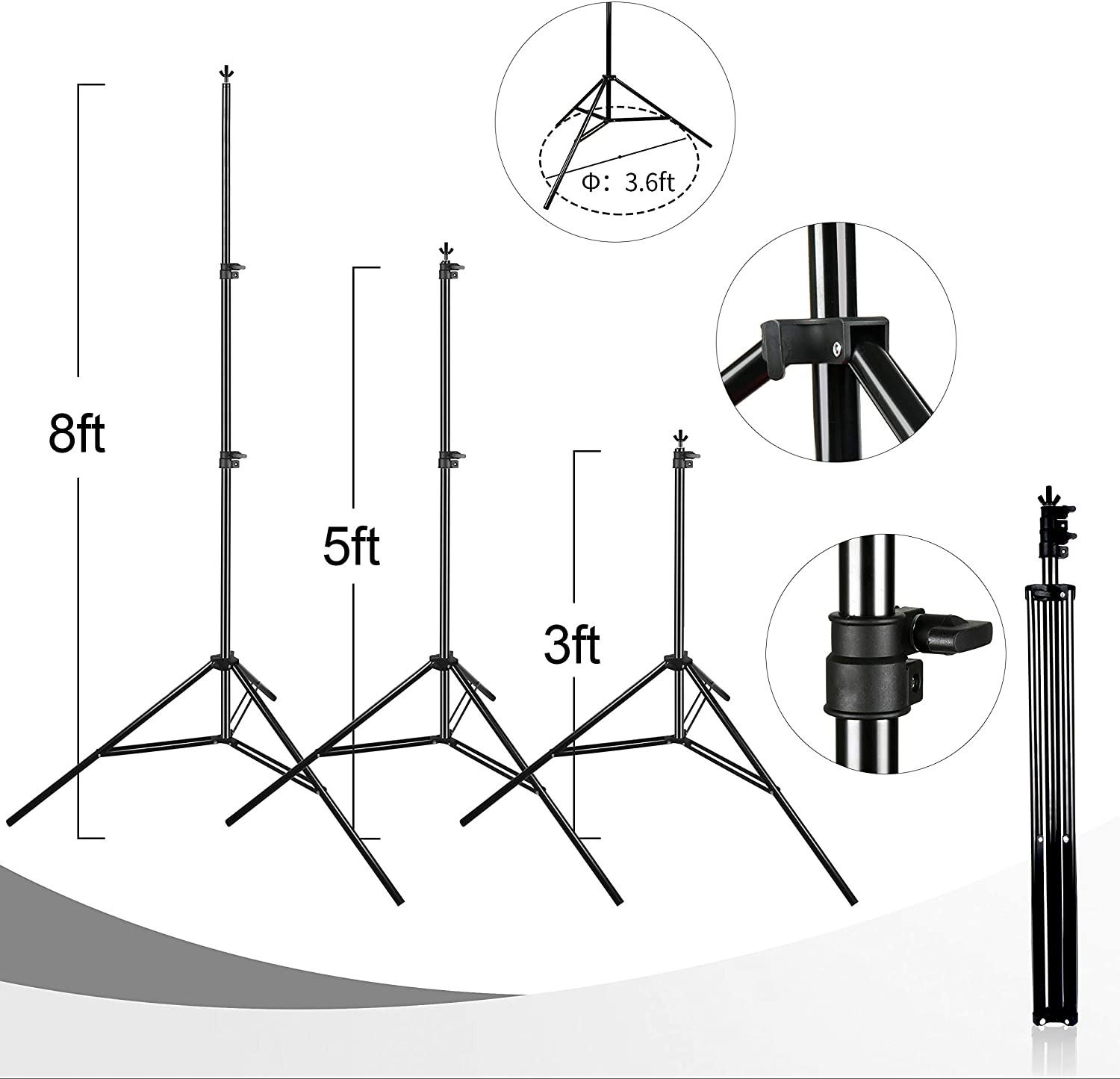 Φ: 3.6ft

8ft

5ft

3ft