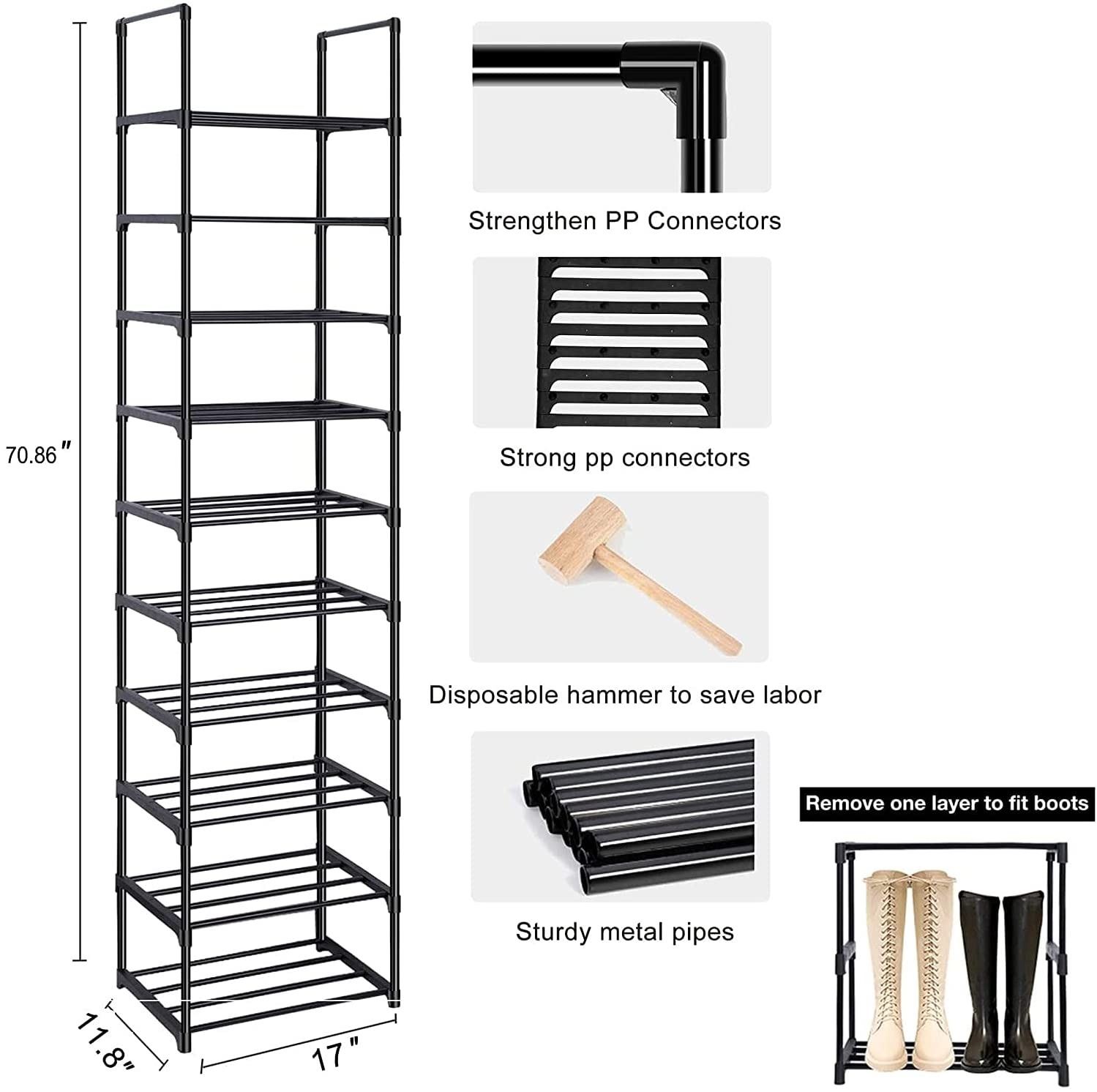 70.86″

11.8″

17″

Strengthen PP Connectors

Strong pp connectors

Disposable hammer to save labor

Sturdy metal pipes

Remove one layer to fit boots