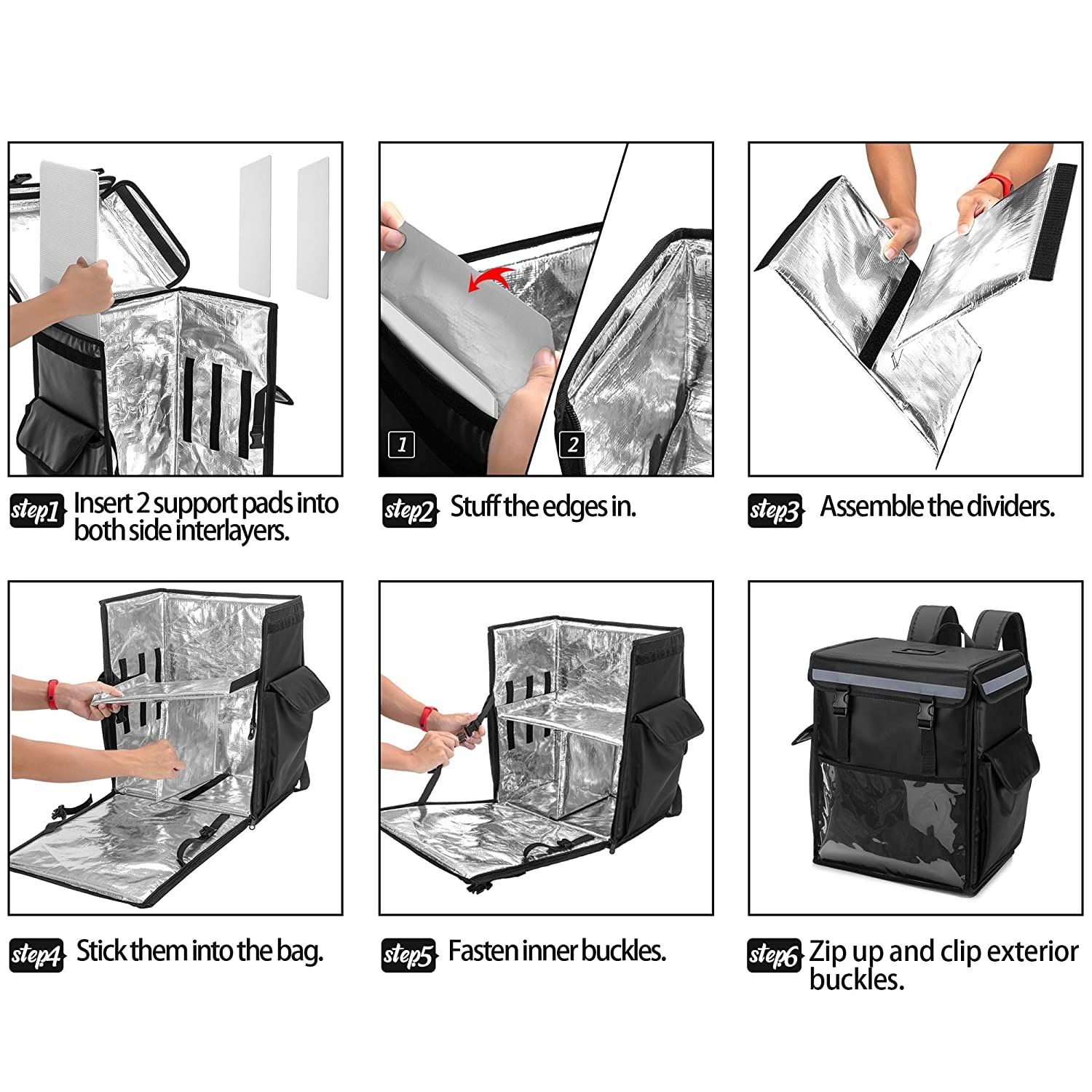 1

2

step1 Insert 2 support pads into both side interlayers.

step2 Stuff the edges in.

step3 Assemble the dividers.

step4 Stick them into the bag.

step5 Fasten inner buckles.

step6 Zip up and clip exterior buckles.