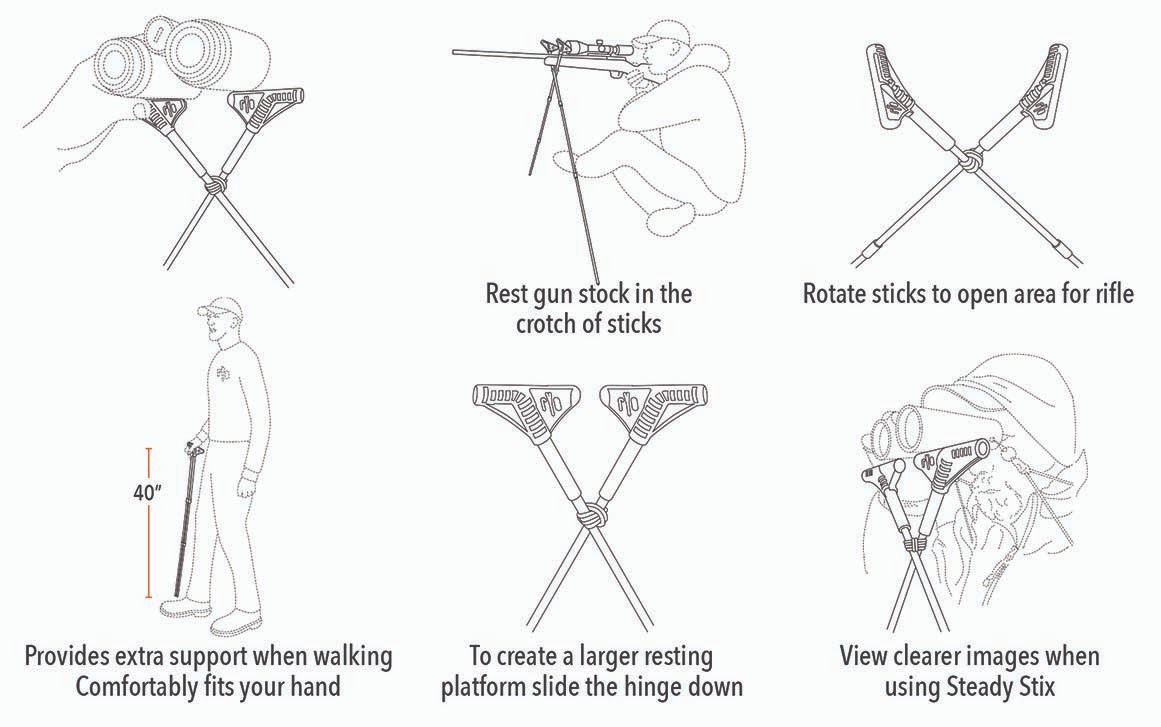 Rest gun stock in the crotch of sticks

Rotate sticks to open area for rifle

40"

Provides extra support when walking
Comfortably fits your hand

To create a larger resting platform slide the hinge down

View clearer images when using Steady Stix