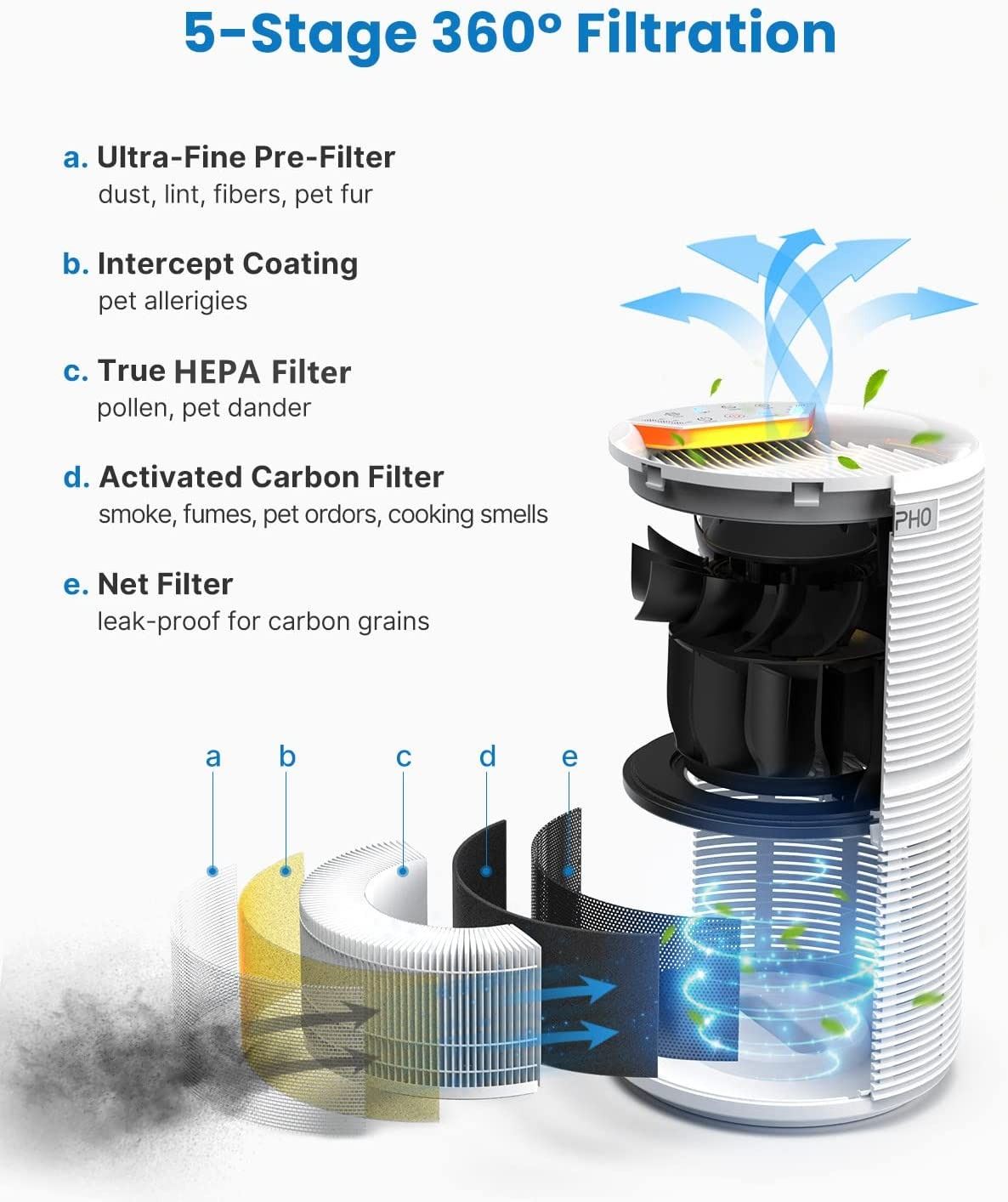 5-Stage 360° Filtration

a. Ultra-Fine Pre-Filter
dust, lint, fibers, pet fur

b. Intercept Coating
pet allerigies

c. True HEPA Filter
pollen, pet dander

d. Activated Carbon Filter
smoke, fumes, pet ordors, cooking smells

e. Net Filter
leak-proof for carbon grains

PHO

a b c d e