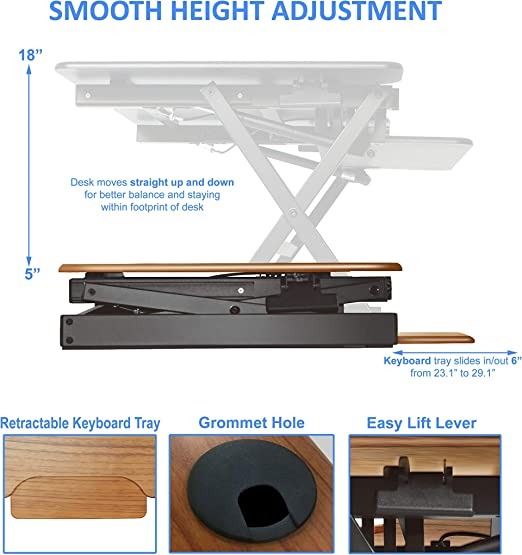 SMOOTH HEIGHT ADJUSTMENT

18"

Desk moves straight up and down for better balance and staying within footprint of desk

5"

Keyboard tray slides in/out 6" from 23.1" to 29.1"

Retractable Keyboard Tray

Grommet Hole

Easy Lift Lever