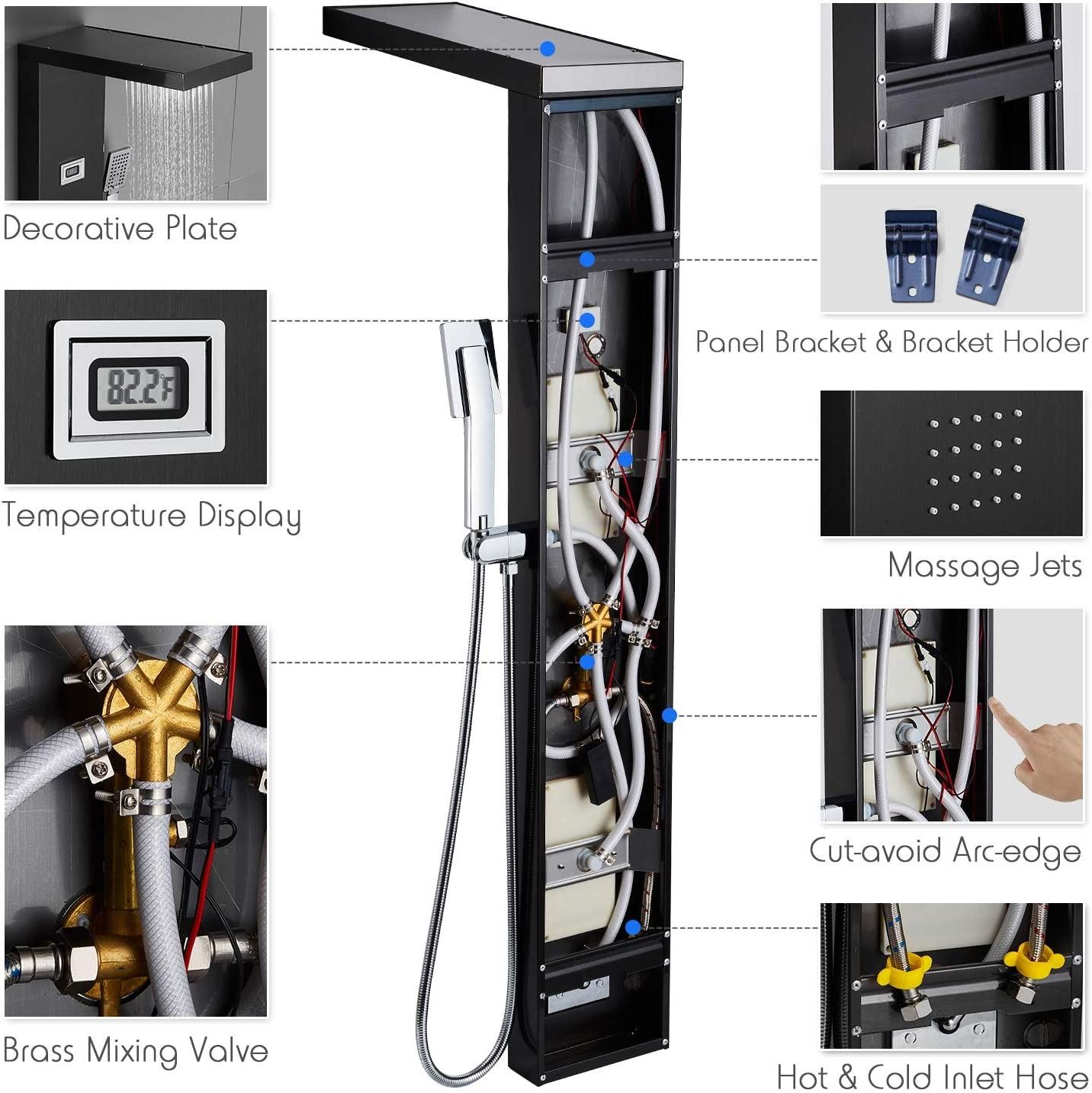 Decorative Plate

82.2°F

Temperature Display

Brass Mixing Valve

Panel Bracket & Bracket Holder

Massage Jets

Cut-avoid Arc-edge

Hot & Cold Inlet Hose