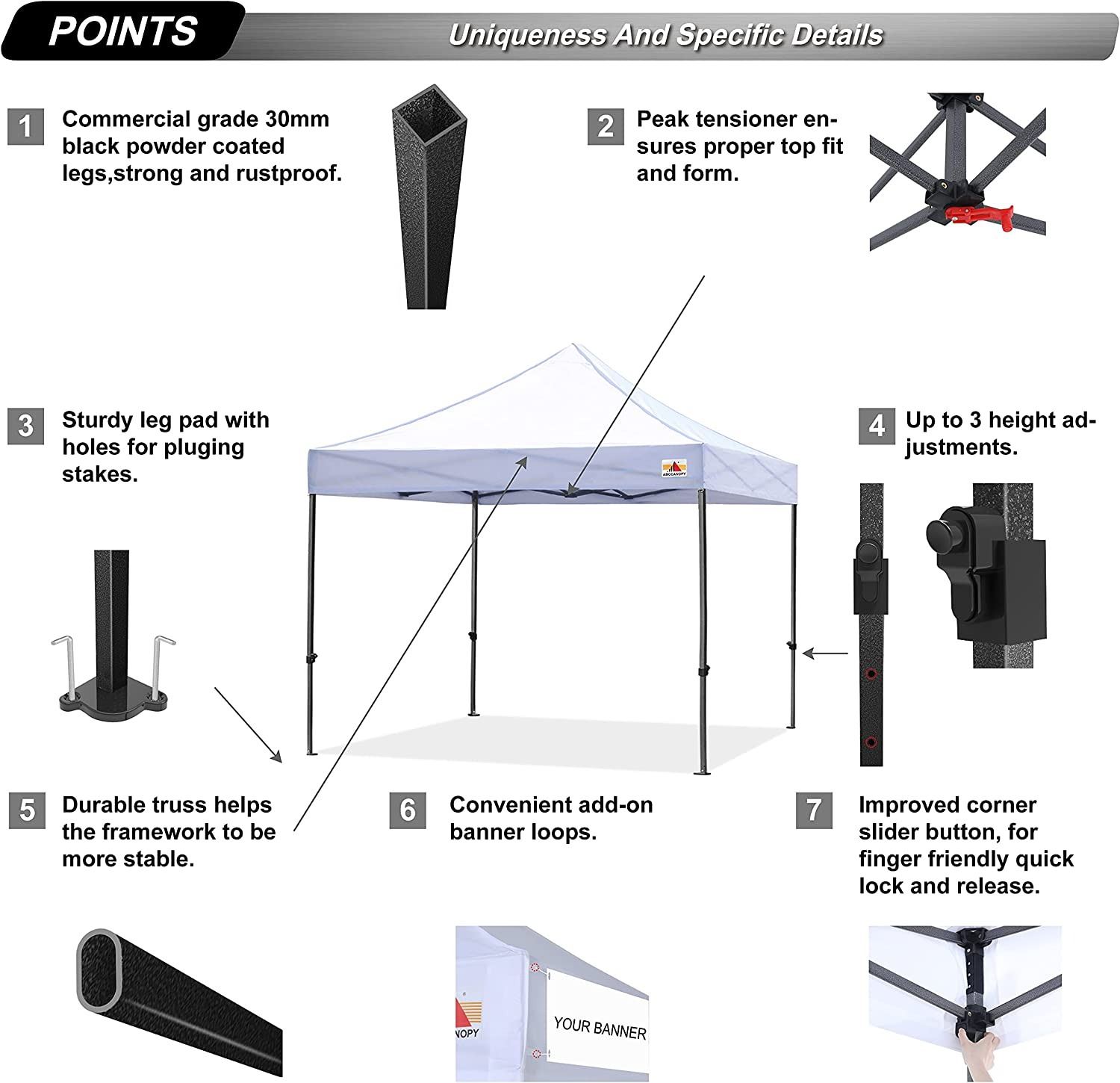 POINTS

Uniqueness And Specific Details

1 Commercial grade 30mm black powder coated legs,strong and rustproof.

2 Peak tensioner ensures proper top fit and form.

3 Sturdy leg pad with holes for pluging stakes.

ABCCANOPY

4 Up to 3 height adjustments.

5 Durable truss helps the framework to be more stable.

6 Convenient add-on banner loops.

7 Improved corner slider button, for finger friendly quick lock and release.

NOPY

YOUR BANNER