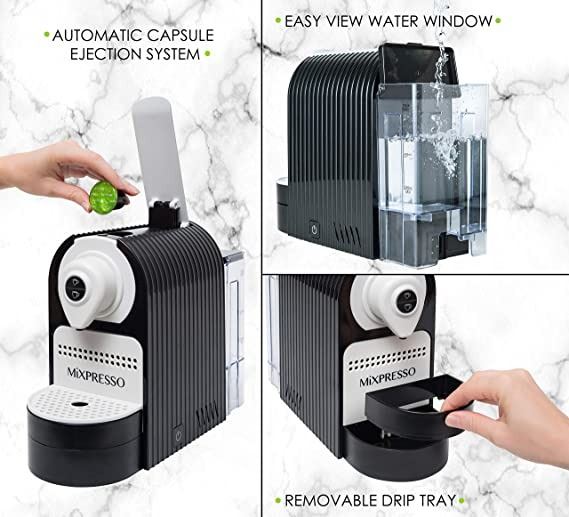 • AUTOMATIC CAPSULE EJECTION SYSTEM •

MiXPRESSO

• EASY VIEW WATER WINDOW •

MiXPRESSO

• REMOVABLE DRIP TRAY •