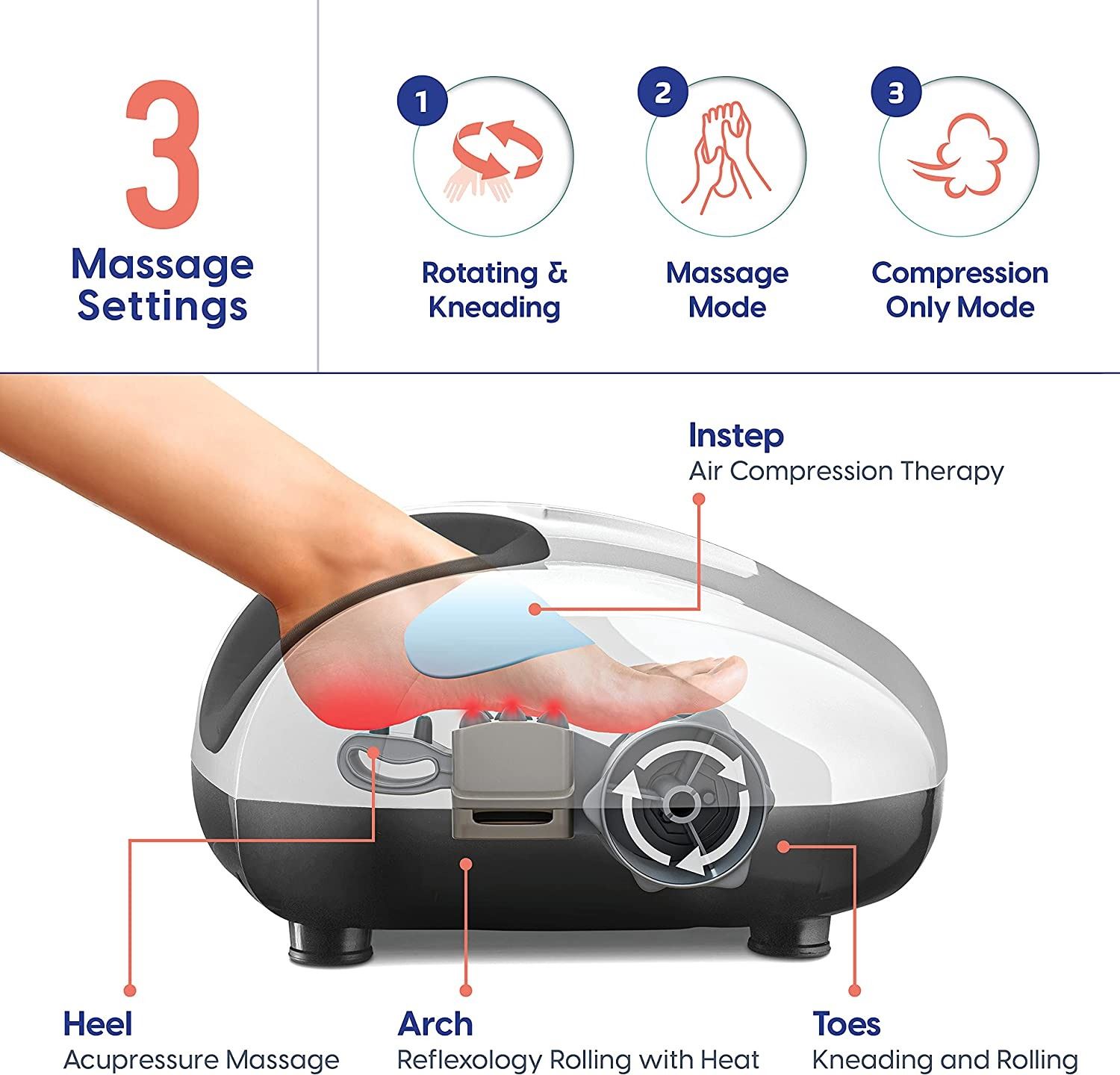 3
Massage Settings

1
Rotating & Kneading

2
Massage Mode

3
Compression Only Mode

Instep
Air Compression Therapy

Heel
Acupressure Massage

Arch
Reflexology Rolling with Heat

Toes
Kneading and Rolling