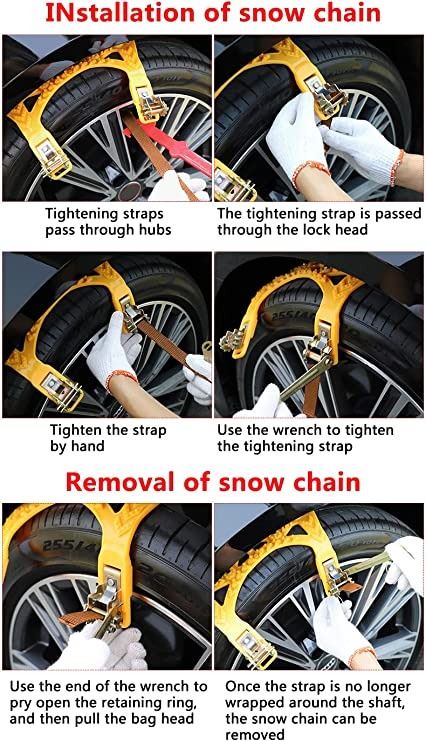 INstallation of snow chain

Tightening straps pass through hubs

The tightening strap is passed through the lock head

Tighten the strap by hand

Use the wrench to tighten the tightening strap

Removal of snow chain

Use the end of the wrench to pry open the retaining ring, and then pull the bag head

Once the strap is no longer wrapped around the shaft, the snow chain can be removed