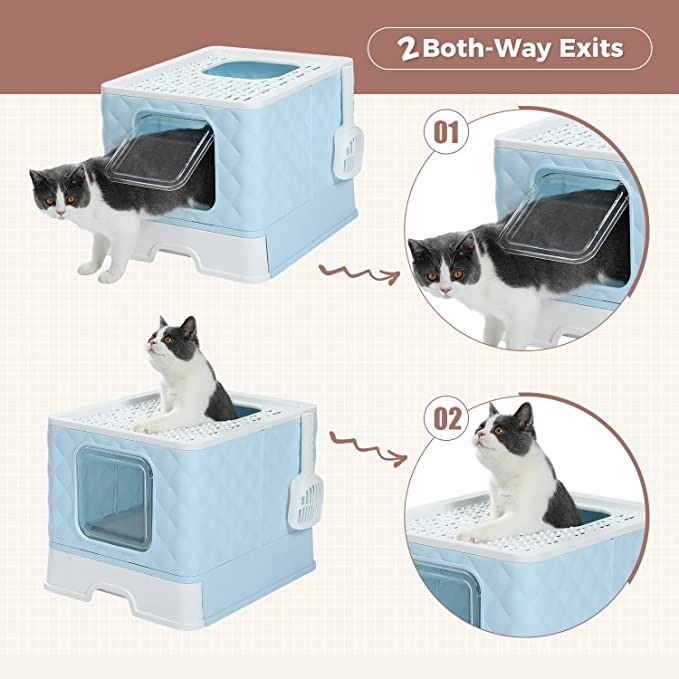 2 Both-Way Exits

01

02