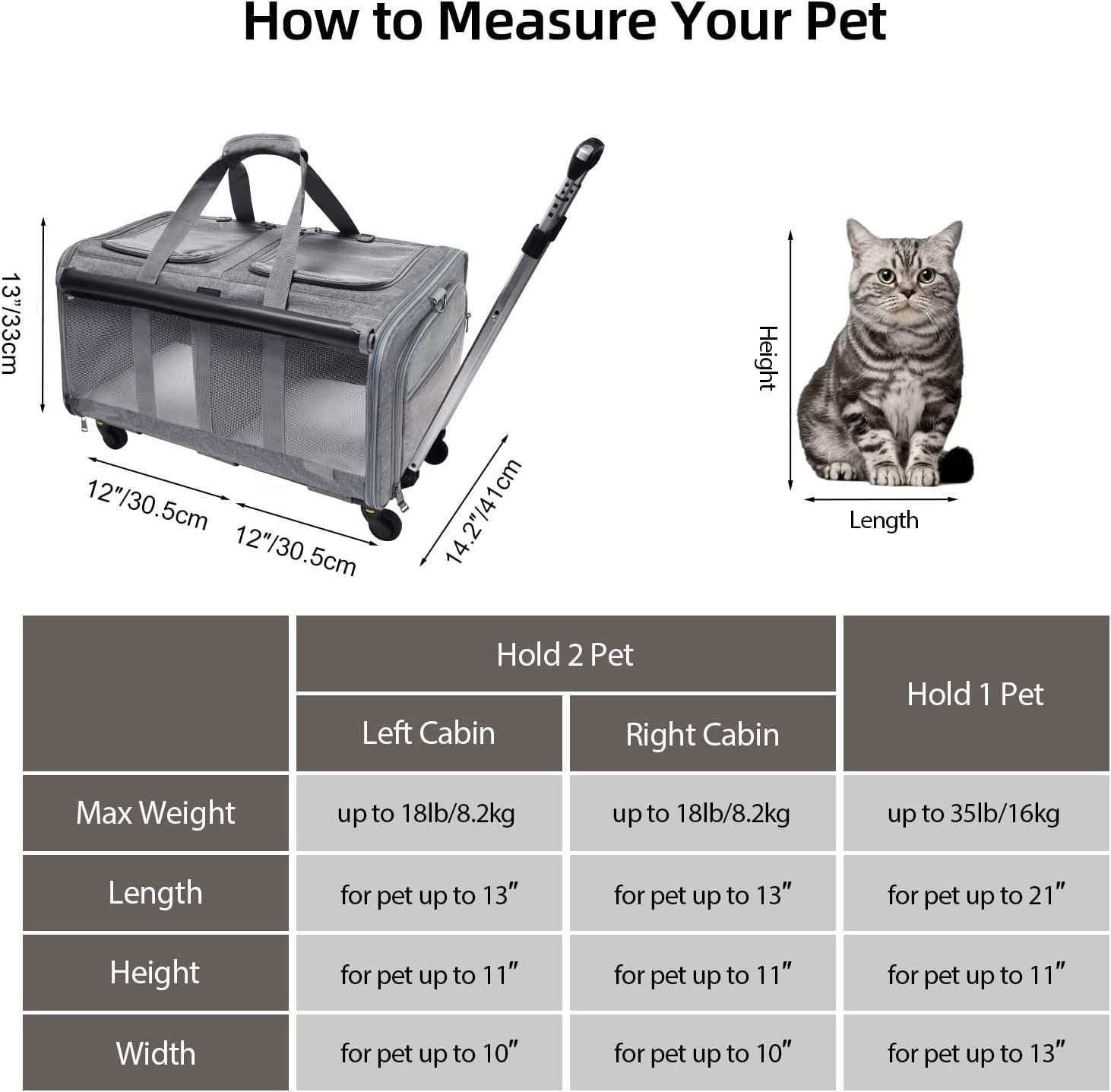 How to Measure Your Pet

13"/33cm

12"/30.5cm

12"/30.5cm

14.2"/41cm

Height

Length

| | Hold 2 Pet | | Hold 1 Pet |
|---|---|---|---|
| | Left Cabin | Right Cabin | |
| Max Weight | up to 18lb/8.2kg | up to 18lb/8.2kg | up to 35lb/16kg |
| Length | for pet up to 13" | for pet up to 13" | for pet up to 21" |
| Height | for pet up to 11" | for pet up to 11" | for pet up to 11" |
| Width | for pet up to 10" | for pet up to 10" | for pet up to 13" |