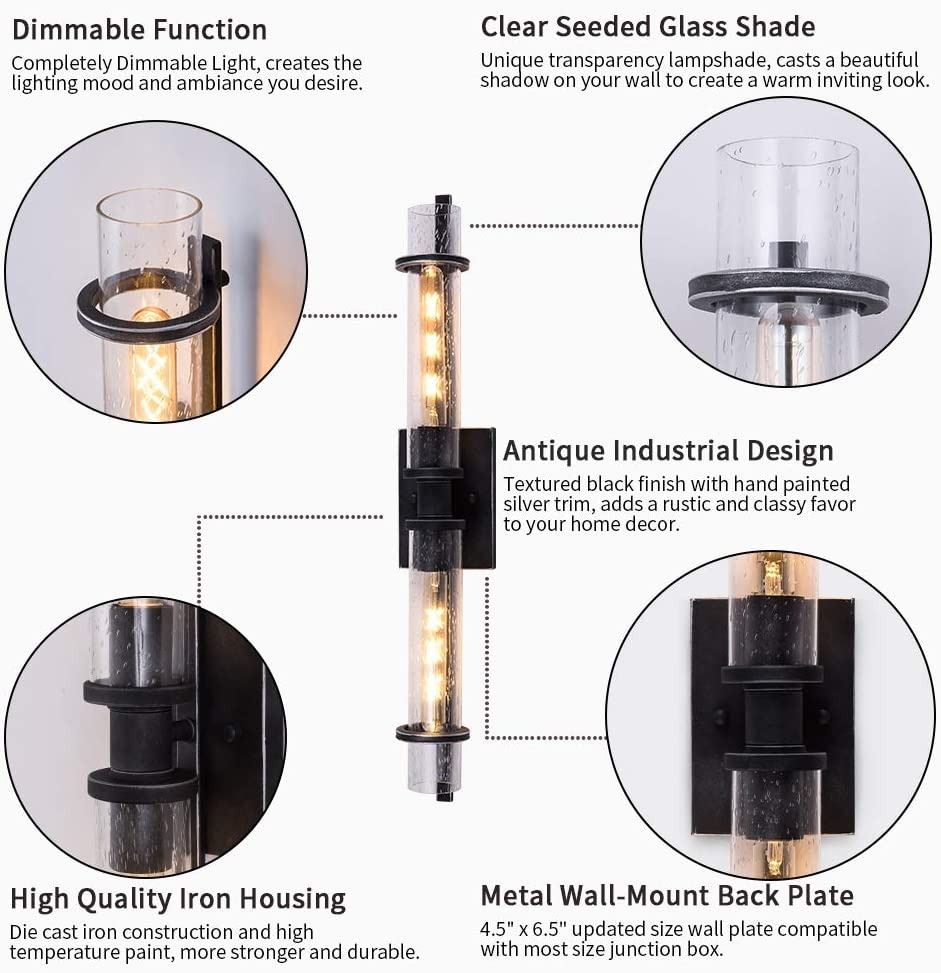 Dimmable Function
Completely Dimmable Light, creates the lighting mood and ambiance you desire.

Clear Seeded Glass Shade
Unique transparency lampshade, casts a beautiful shadow on your wall to create a warm inviting look.

Antique Industrial Design
Textured black finish with hand painted silver trim, adds a rustic and classy favor to your home decor.

High Quality Iron Housing
Die cast iron construction and high temperature paint, more stronger and durable.

Metal Wall-Mount Back Plate
4.5" x 6.5" updated size wall plate compatible with most size junction box.