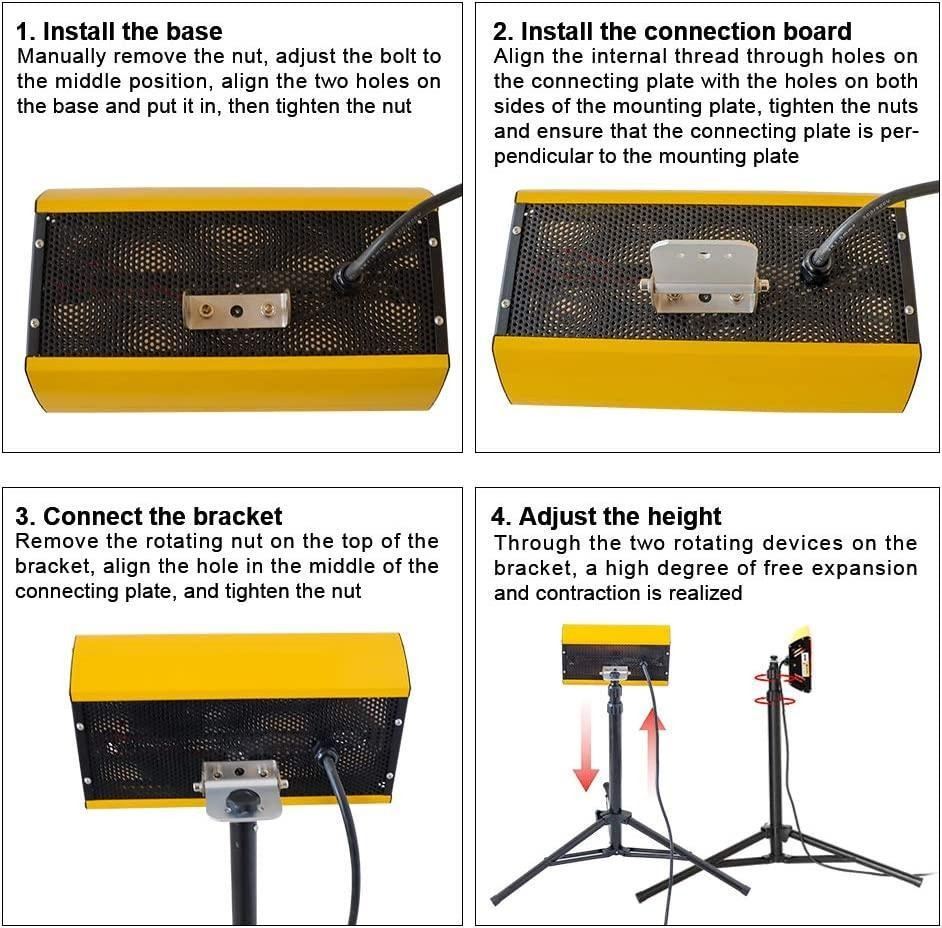 1. Install the base
Manually remove the nut, adjust the bolt to the middle position, align the two holes on the base and put it in, then tighten the nut

2. Install the connection board
Align the internal thread through holes on the connecting plate with the holes on both sides of the mounting plate, tighten the nuts and ensure that the connecting plate is perpendicular to the mounting plate

3. Connect the bracket
Remove the rotating nut on the top of the bracket, align the hole in the middle of the connecting plate, and tighten the nut

4. Adjust the height
Through the two rotating devices on the bracket, a high degree of free expansion and contraction is realized