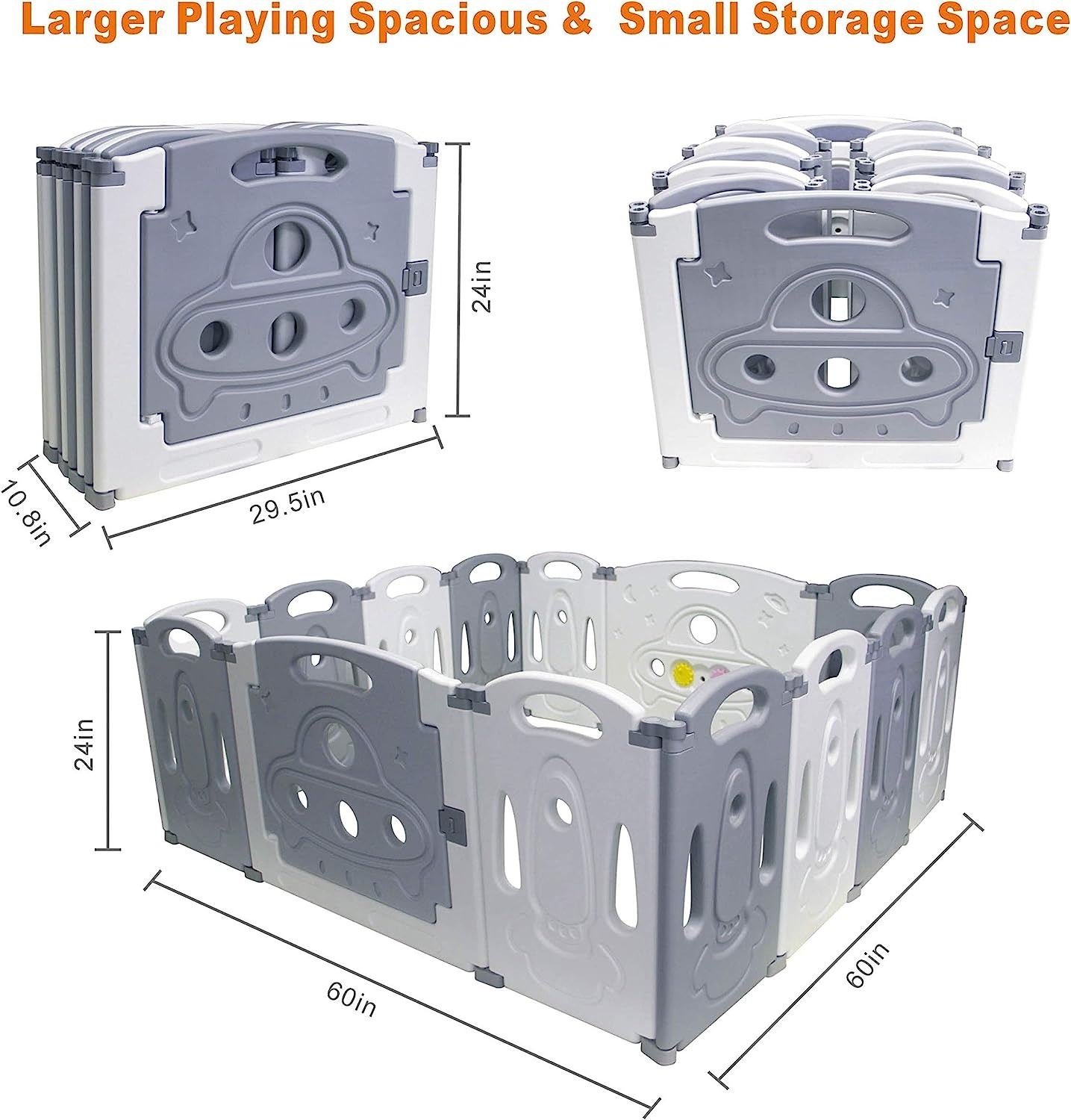 Larger Playing Spacious & Small Storage Space

24in

10.8in

29.5in

24in

60in

60in