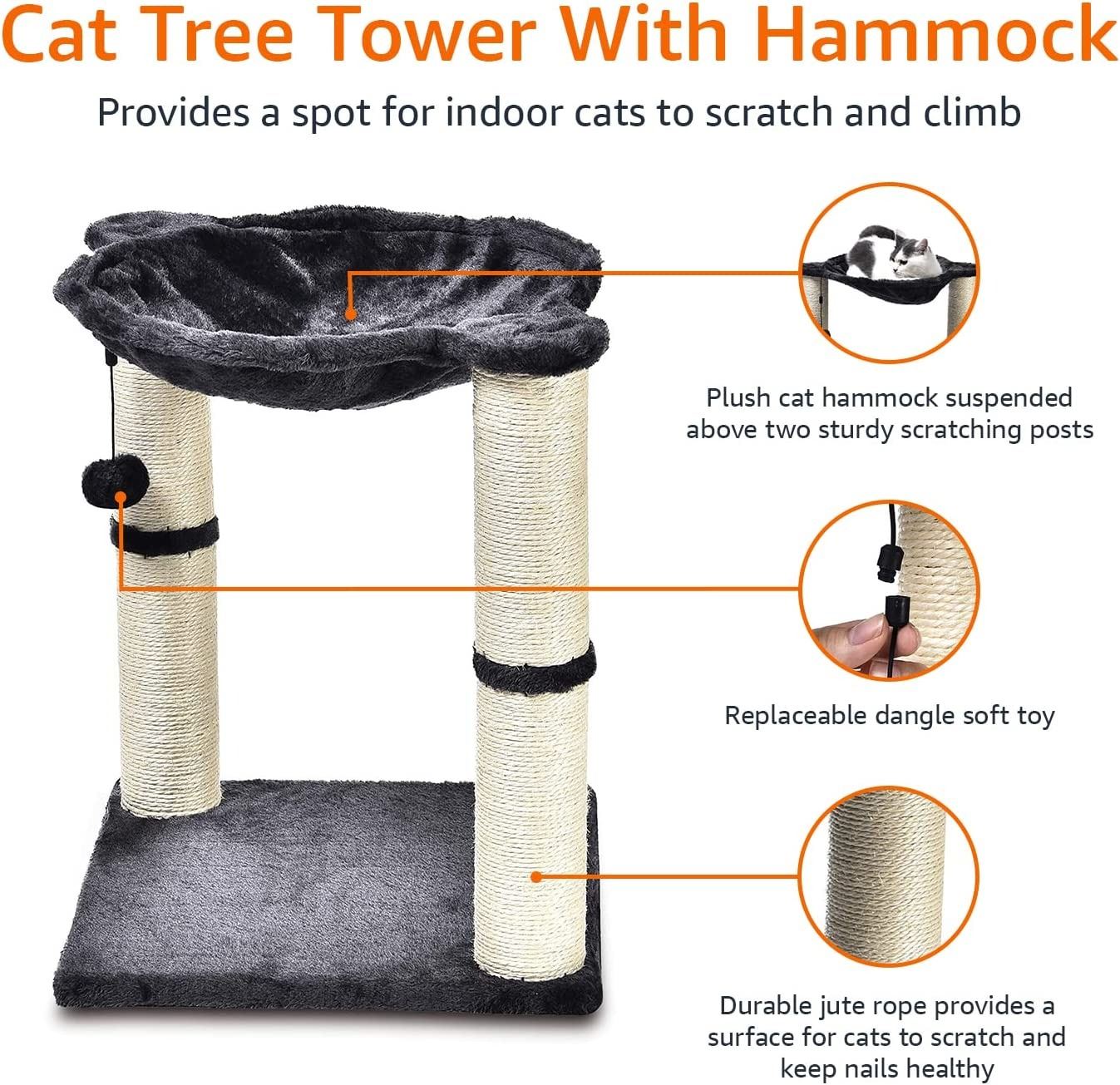 Cat Tree Tower With Hammock

Provides a spot for indoor cats to scratch and climb

Plush cat hammock suspended above two sturdy scratching posts

Replaceable dangle soft toy

Durable jute rope provides a surface for cats to scratch and keep nails healthy