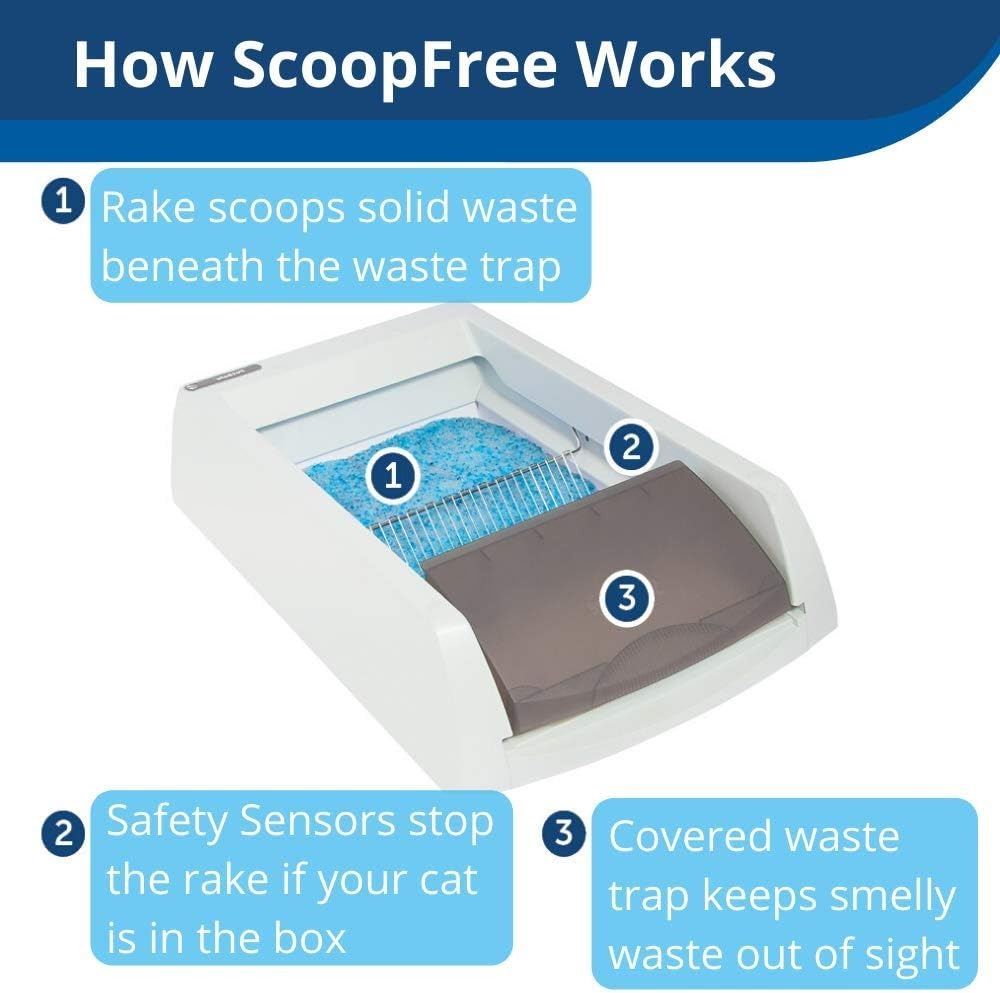 How ScoopFree Works

1 Rake scoops solid waste beneath the waste trap

1

2

3

2 Safety Sensors stop the rake if your cat is in the box

3 Covered waste trap keeps smelly waste out of sight