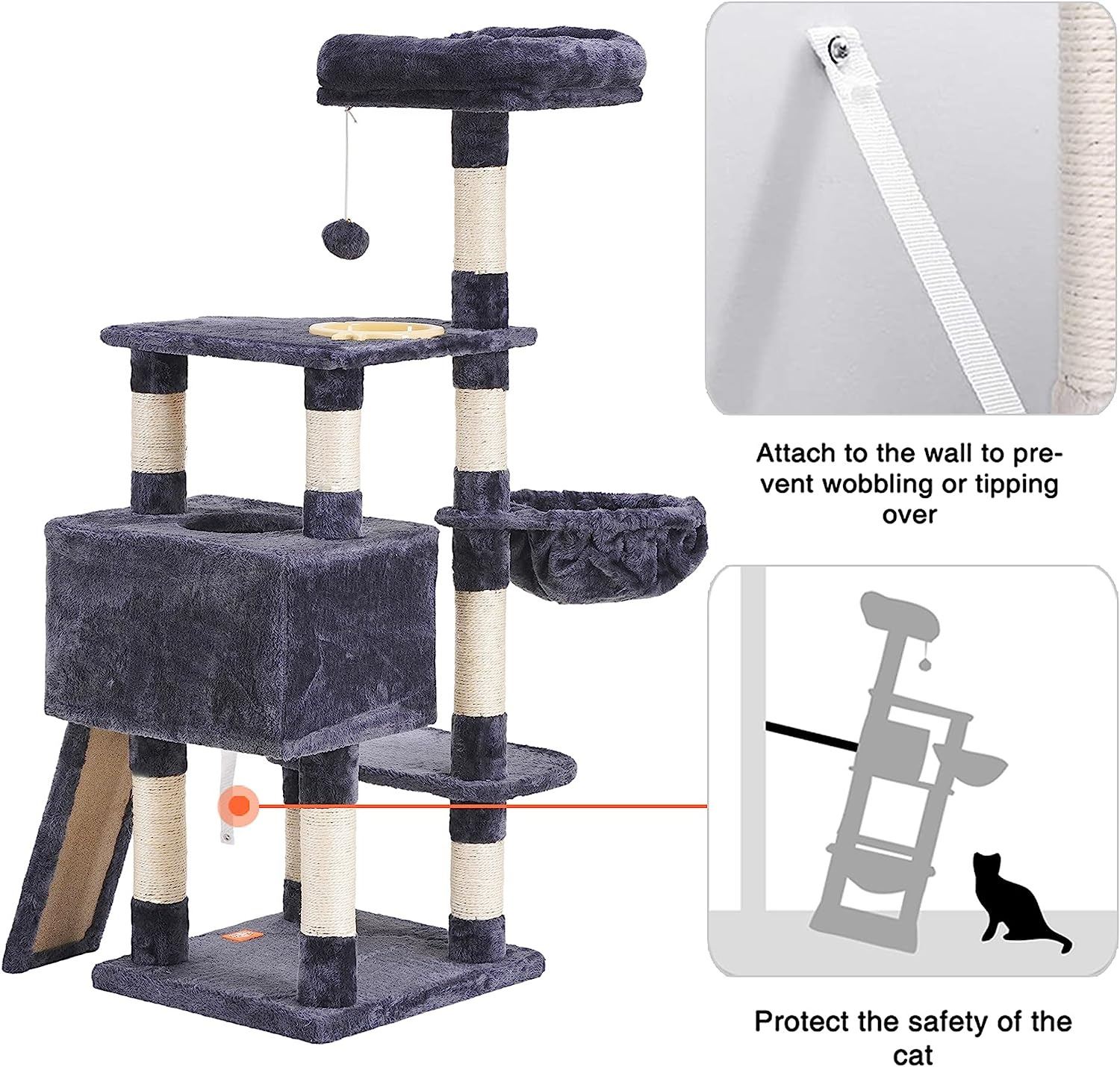 Attach to the wall to prevent wobbling or tipping over

Protect the safety of the cat