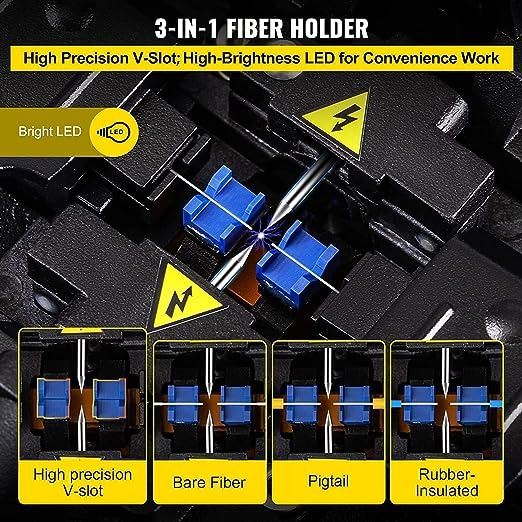 3-IN-1 FIBER HOLDER

High Precision V-Slot; High-Brightness LED for Convenience Work

Bright LED

LED

High precision V-slot

Bare Fiber

Pigtail

Rubber-Insulated