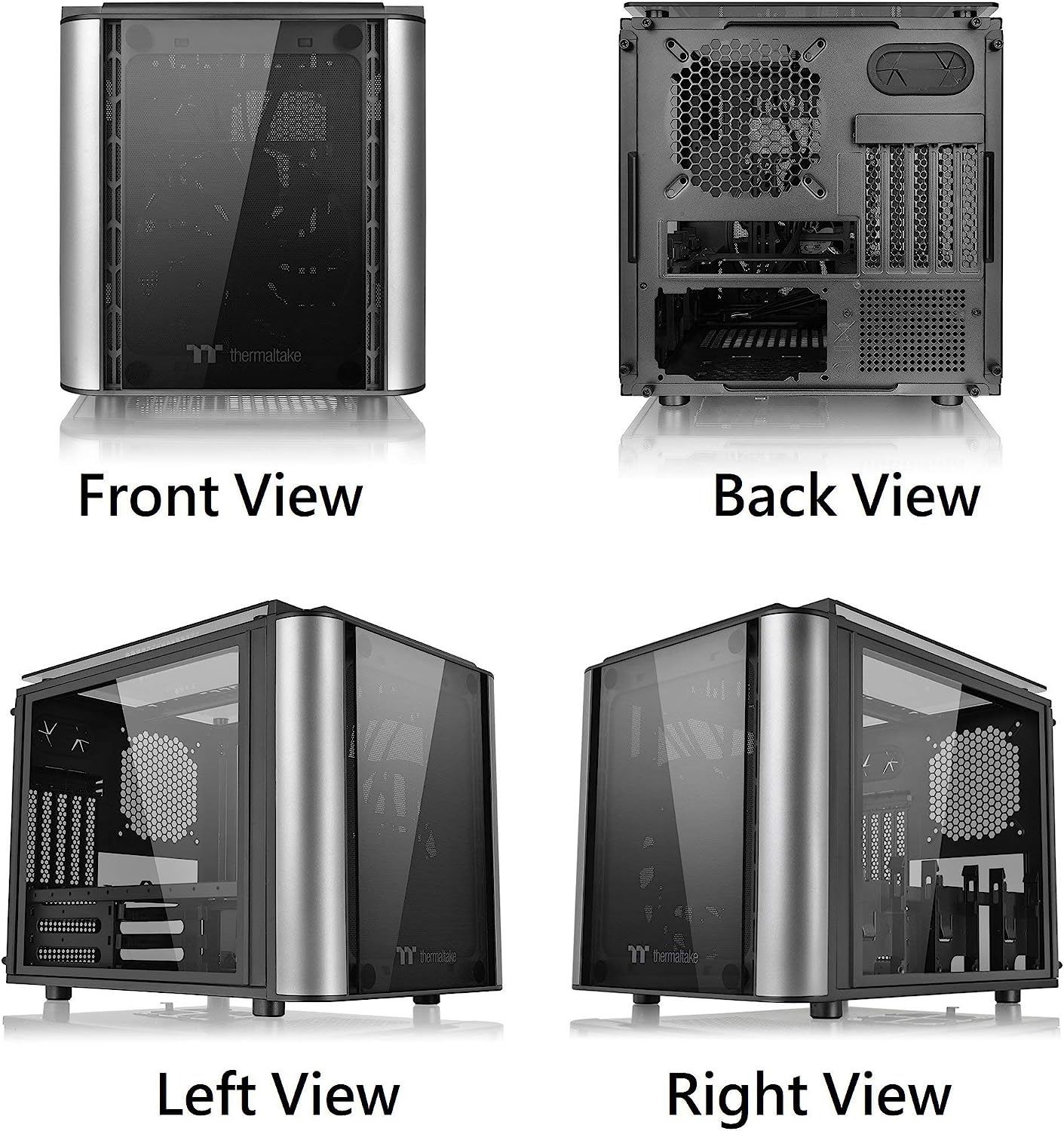 thermaltake

Front View

Back View

thermaltake

thermaltake

Left View

Right View