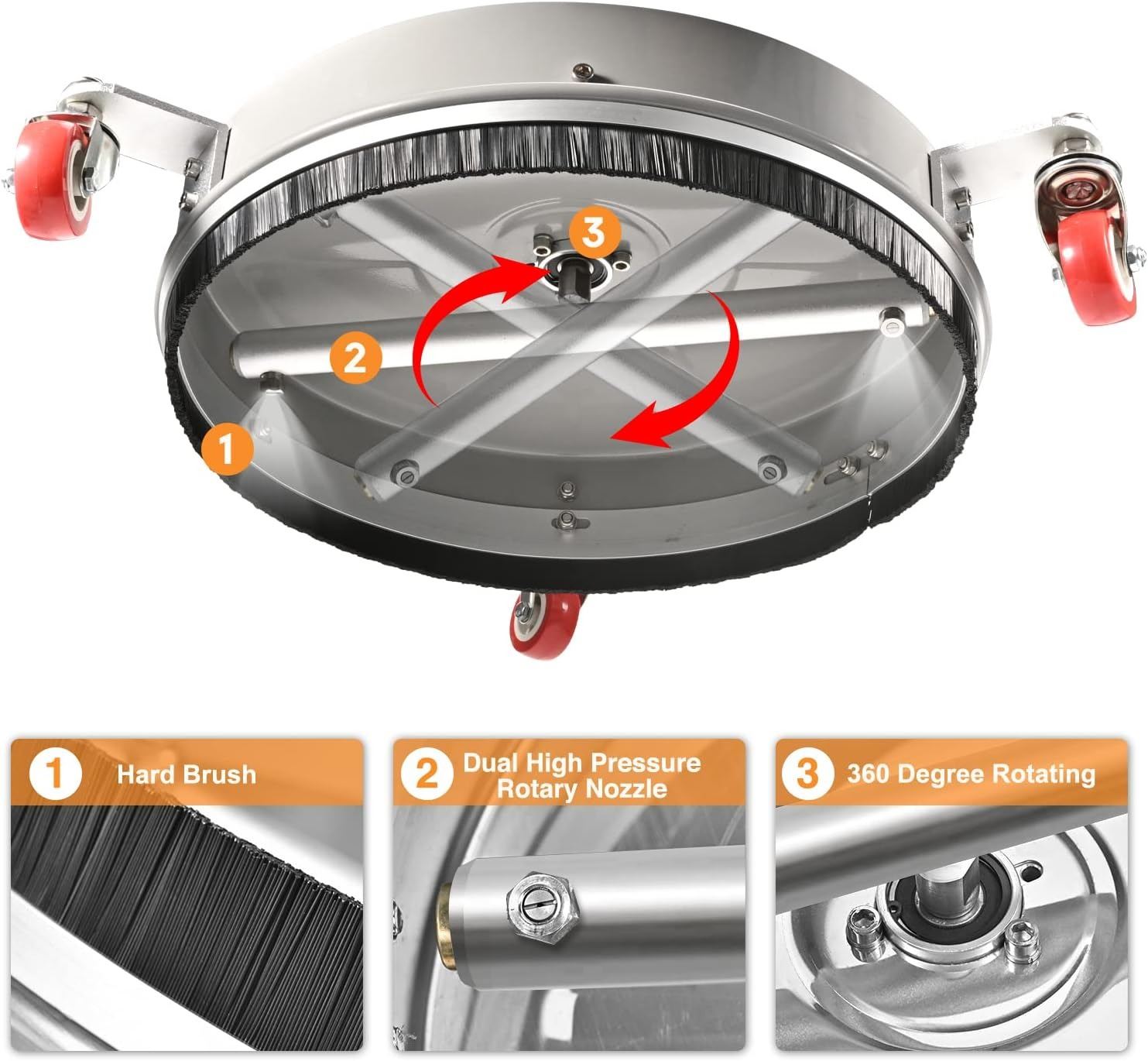 3

2

1

1 Hard Brush

2 Dual High Pressure Rotary Nozzle

3 360 Degree Rotating