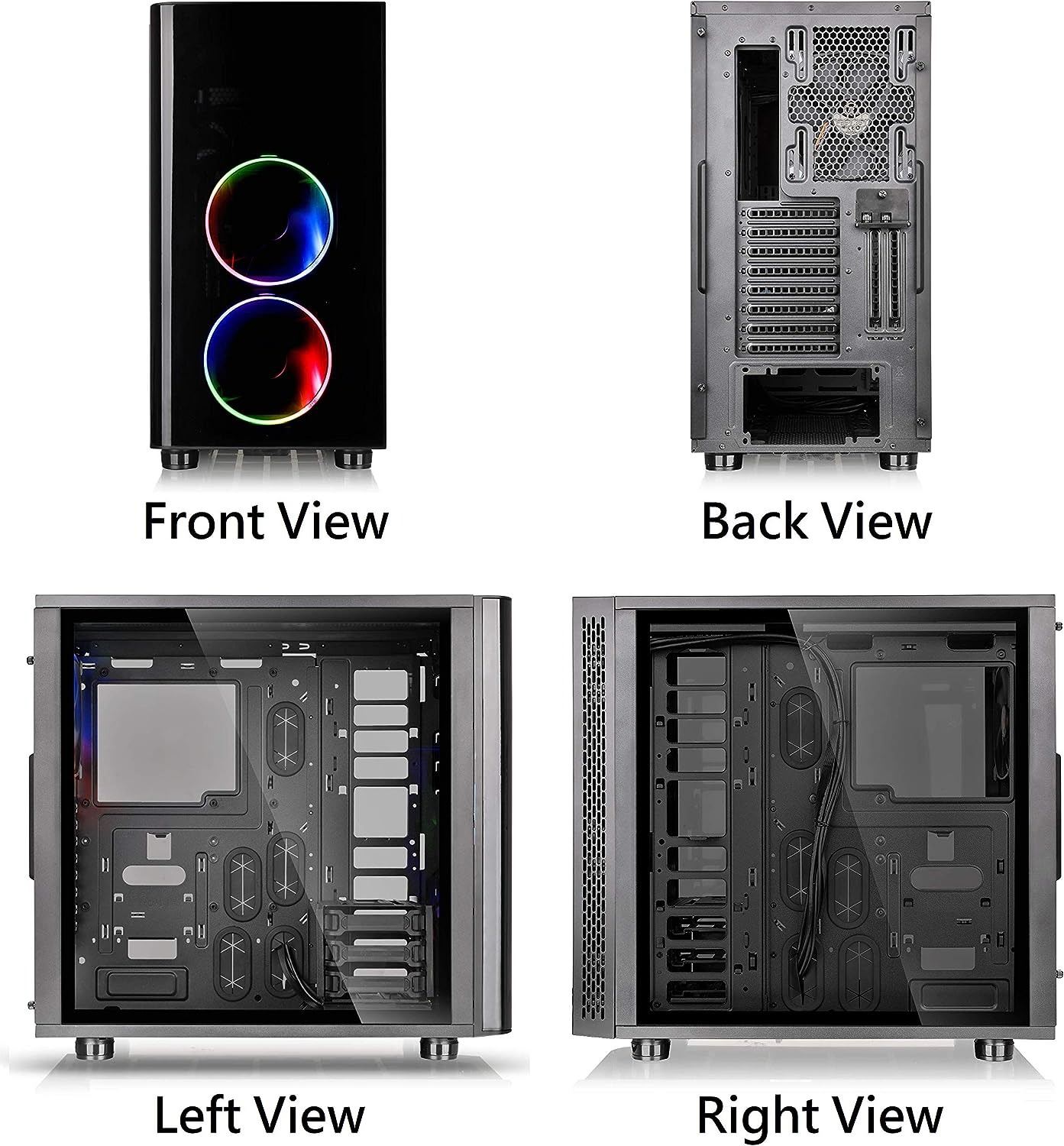 Front View

Back View

Left View

Right View