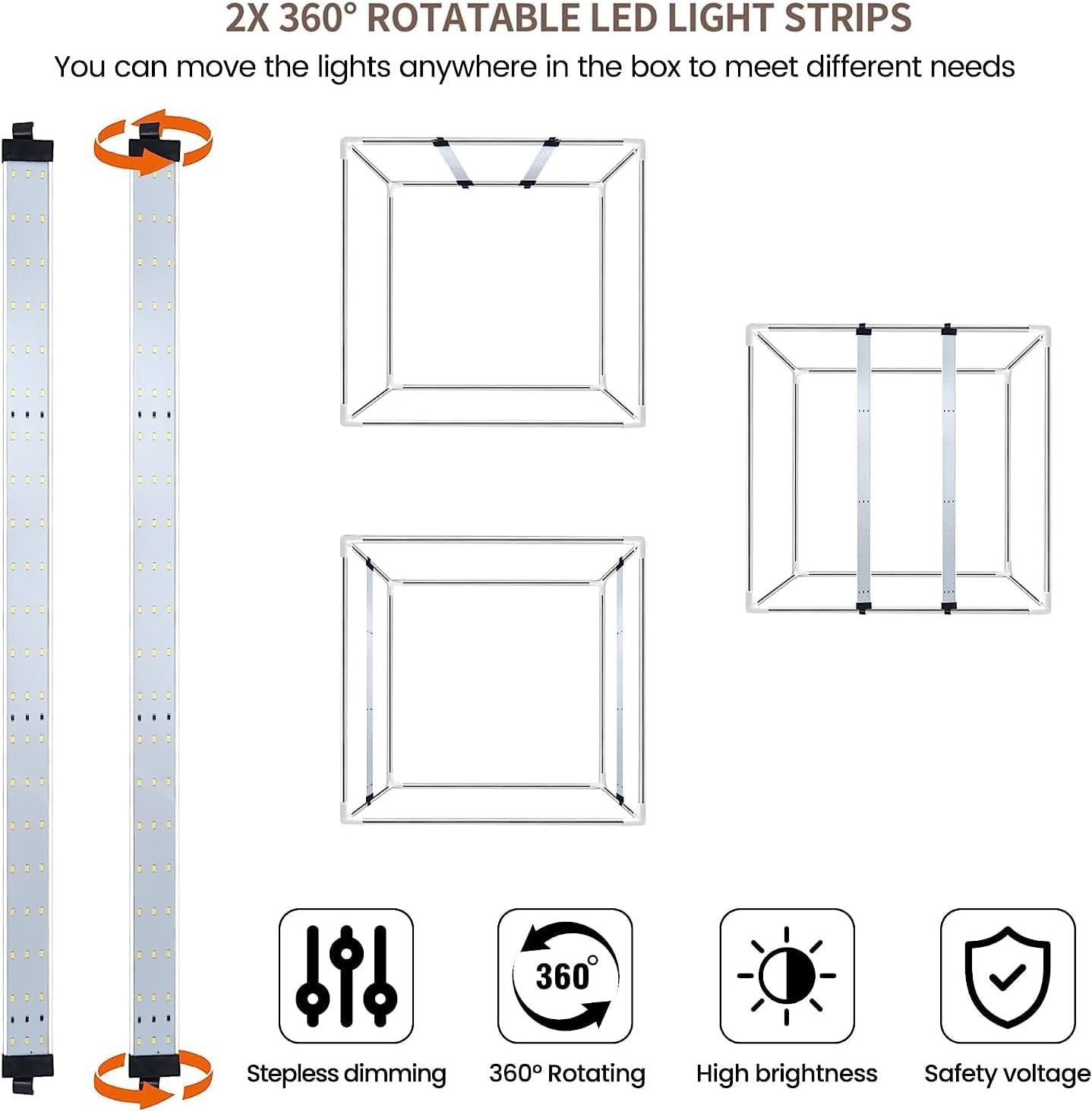 2X 360° ROTATABLE LED LIGHT STRIPS

You can move the lights anywhere in the box to meet different needs

360°

Stepless dimming

360° Rotating

High brightness

Safety voltage