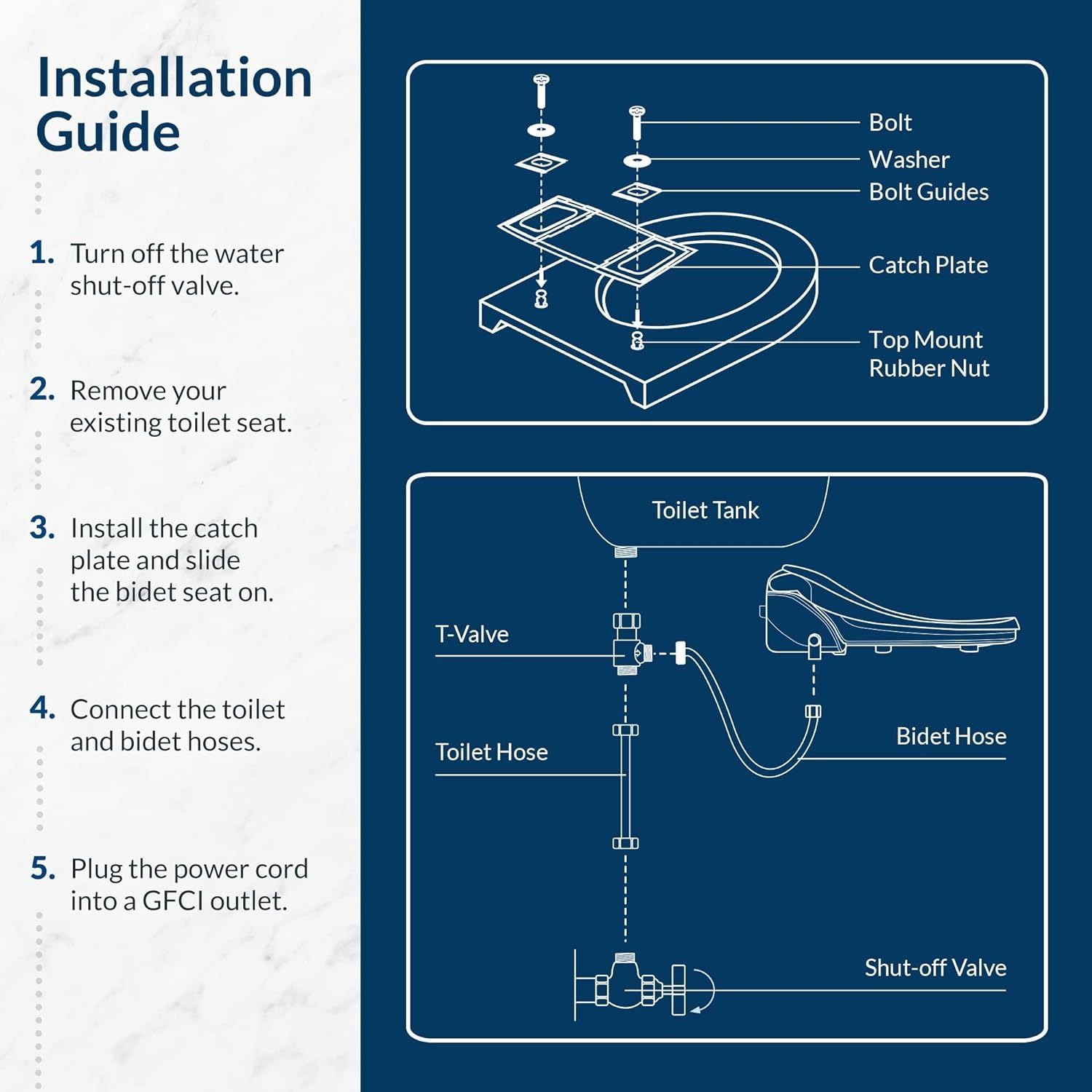 Installation Guide

1. Turn off the water shut-off valve.

2. Remove your existing toilet seat.

3. Install the catch plate and slide the bidet seat on.

4. Connect the toilet and bidet hoses.

5. Plug the power cord into a GFCI outlet.

Bolt
Washer
Bolt Guides
Catch Plate
Top Mount Rubber Nut

Toilet Tank
T-Valve
Toilet Hose
Bidet Hose
Shut-off Valve