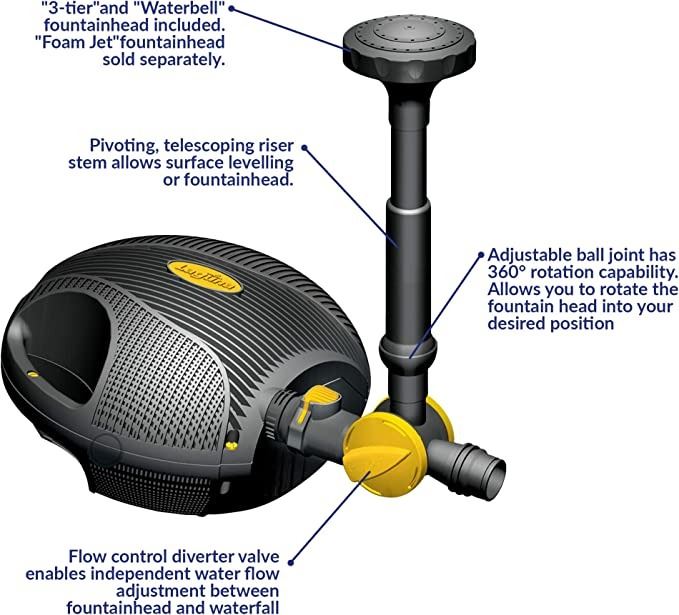 "3-tier"and "Waterbell" fountainhead included. "Foam Jet"fountainhead sold separately.

Pivoting, telescoping riser stem allows surface levelling or fountainhead.

Laguna

Adjustable ball joint has 360° rotation capability. Allows you to rotate the fountain head into your desired position

Flow control diverter valve enables independent water flow adjustment between fountainhead and waterfall